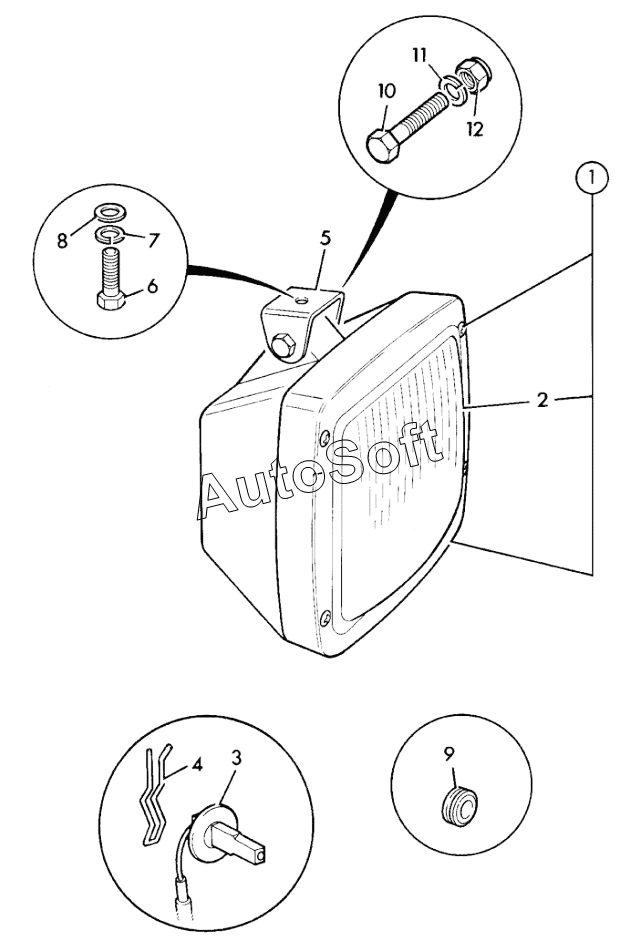 11
10
12
1
8
7
5
6
2
AutoSoft
4
3
9