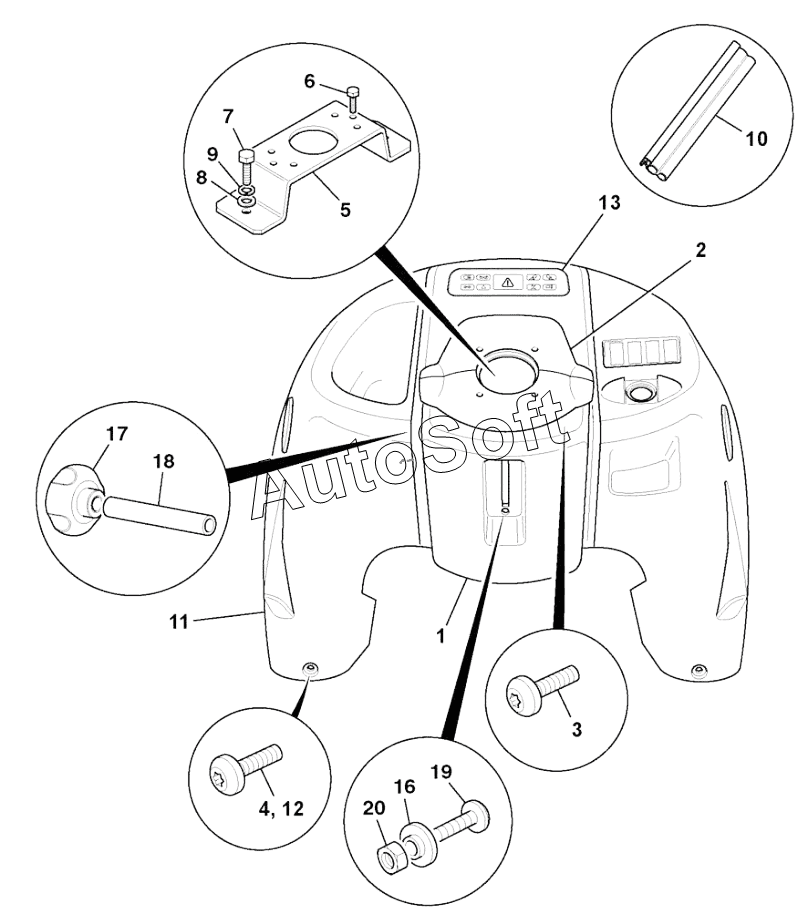 6
7
9
8
5
10
13
2
17
18
AutoSoft
11
1
3
4, 12
19
16
20