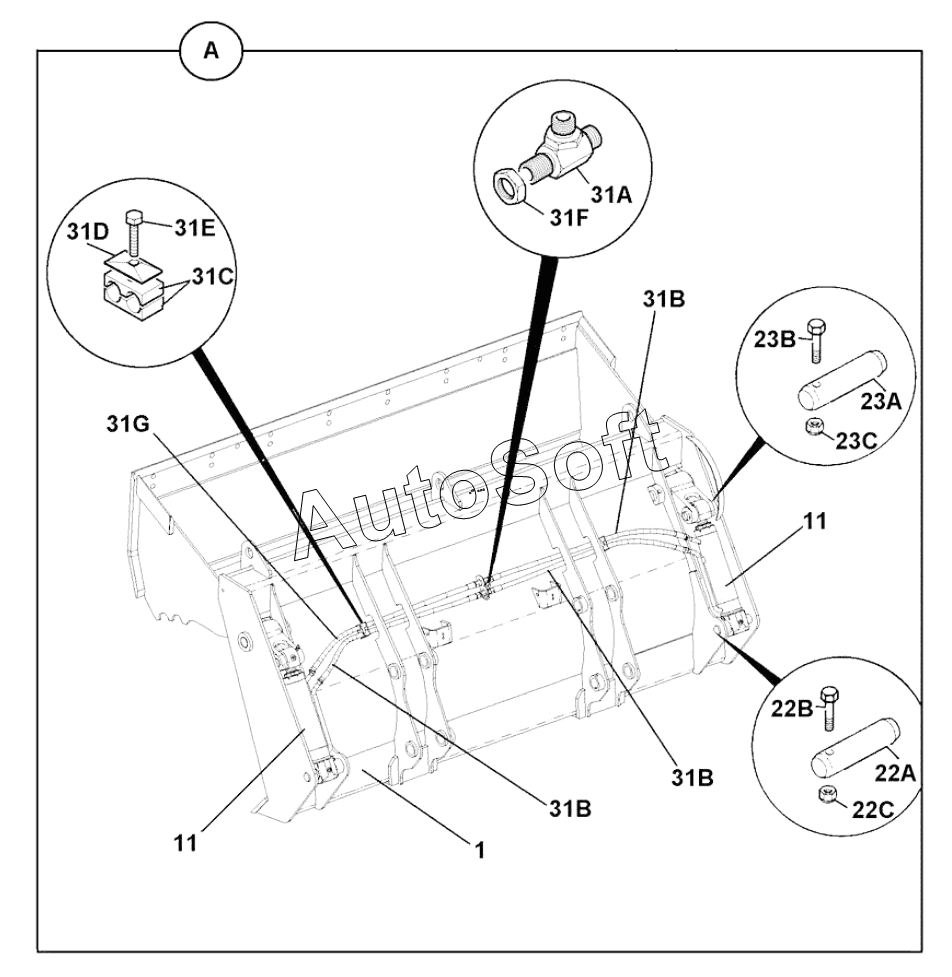 A

31D
31E
31C

31A
31F

31B

23B
23A
23C

31G

AutoSoft

11

22B
22A
22C

31B

31B

11

1