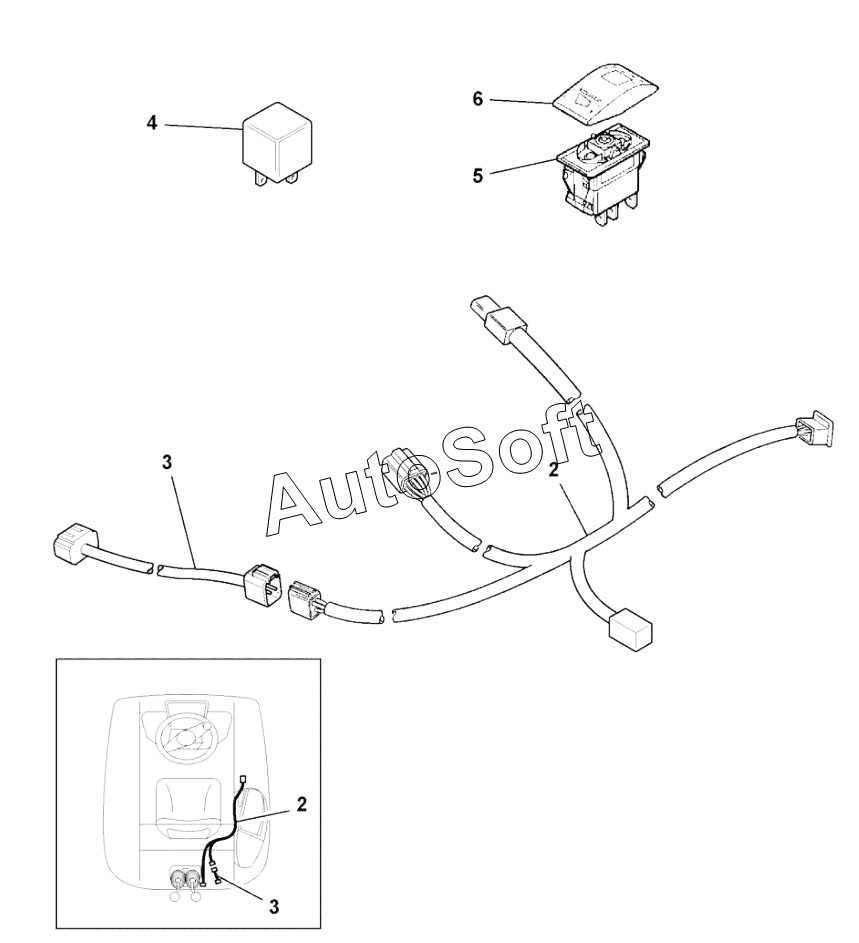 4

6

5

3

AutoSoft

2

2

3