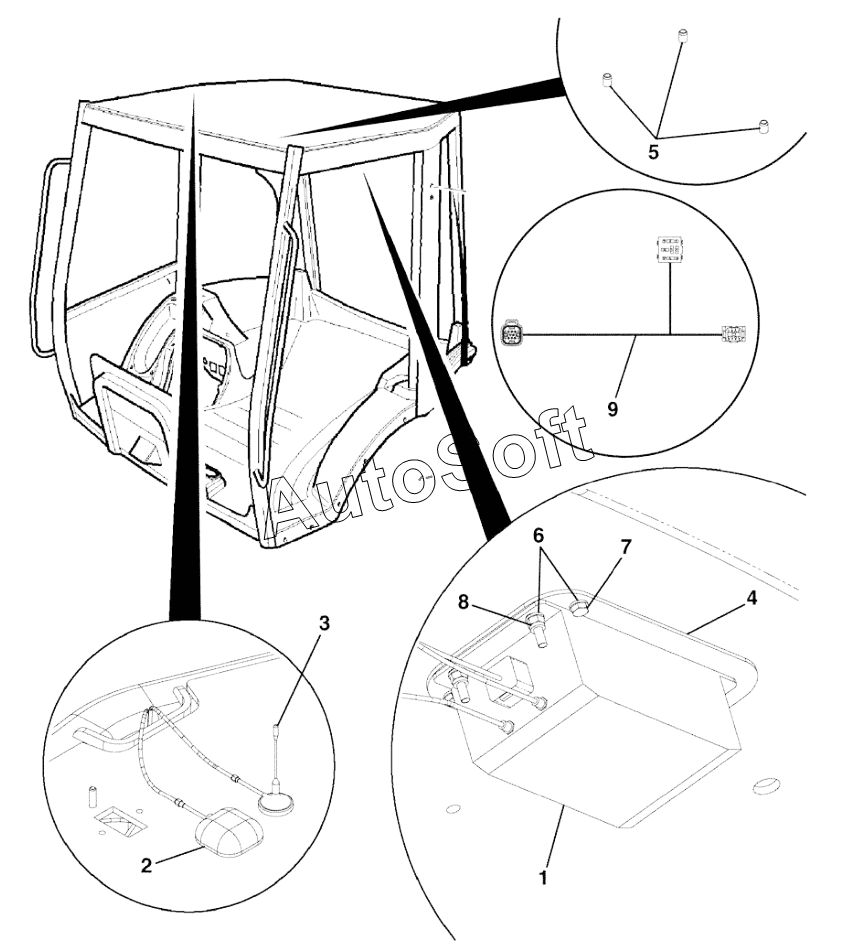 5

9

AutoSoft

6
7
8
4

3

2

1