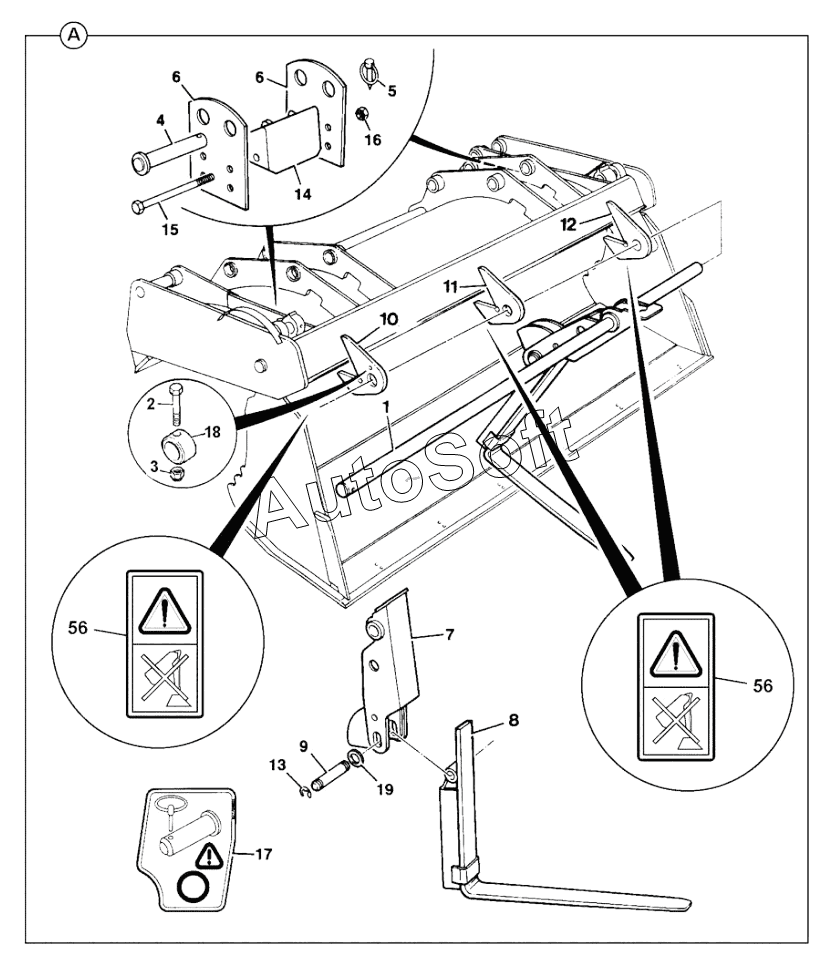 A

6
6
5
4
16
14
15
12
11
10
2
18
3
1
AutoSoft
56
7
56
8
9
13
19
17