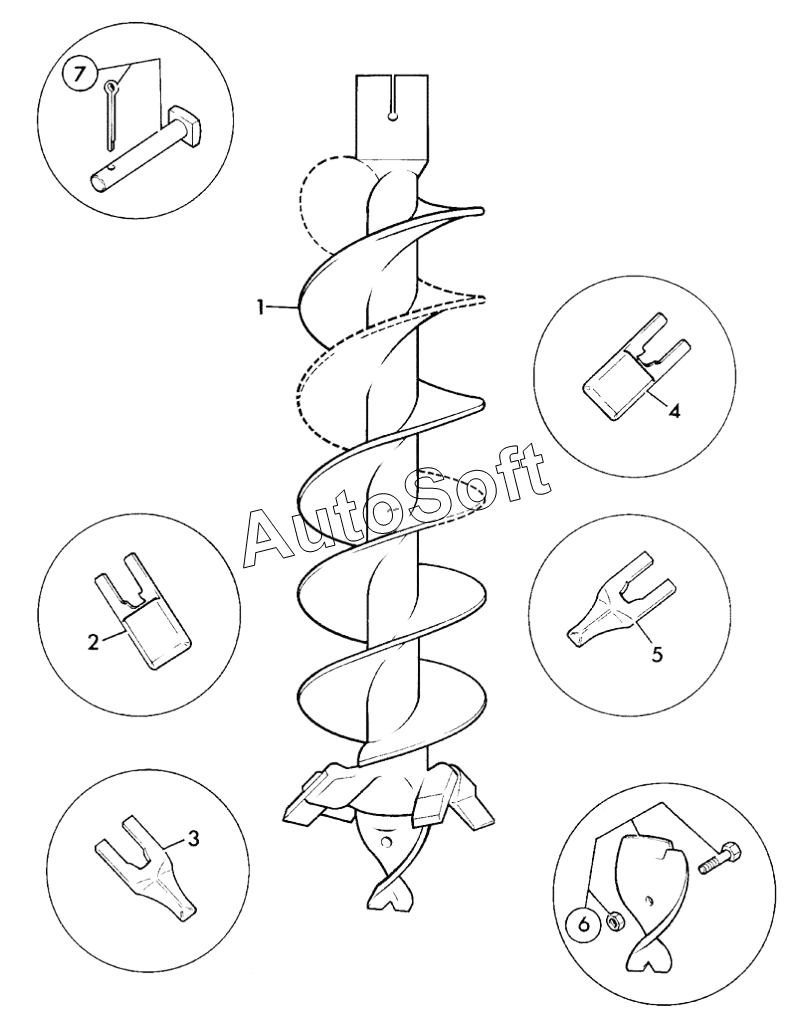 7
1
4
AutoSoft
2
5
3
6