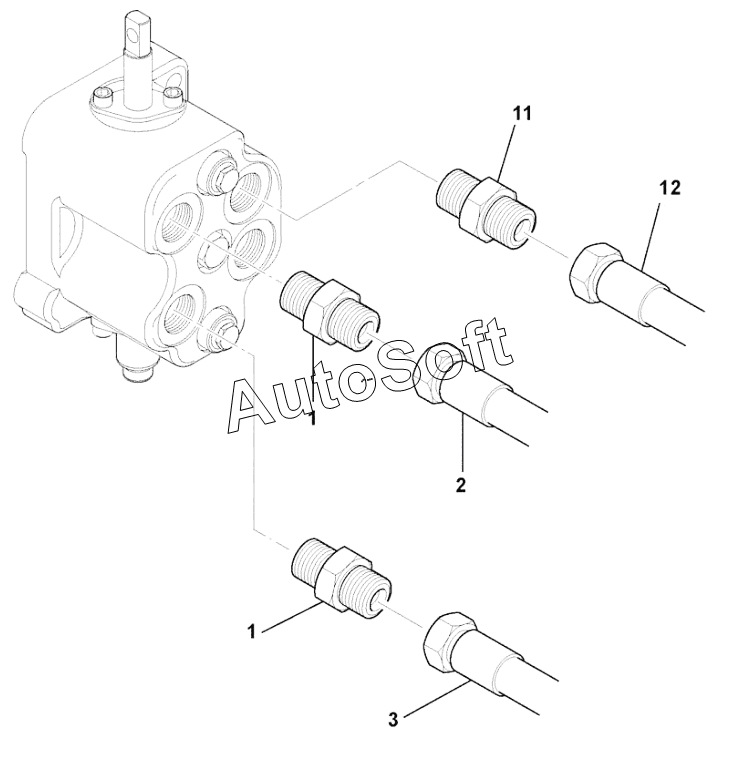 11

12

AutoSoft

1

2

1

3