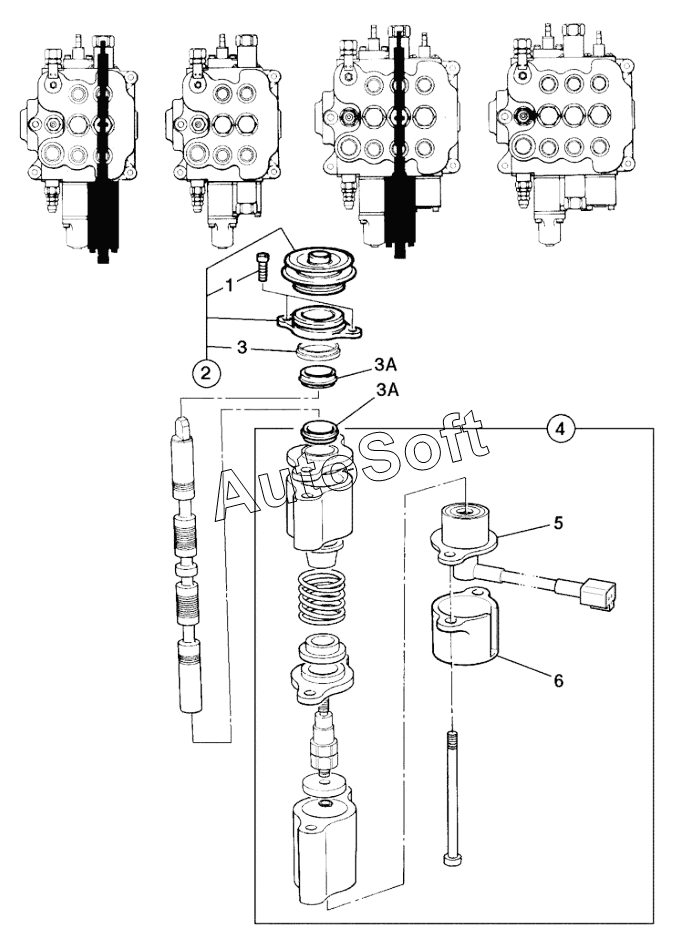 1
3
2
3A
3A
4
AutoSoft
5
6