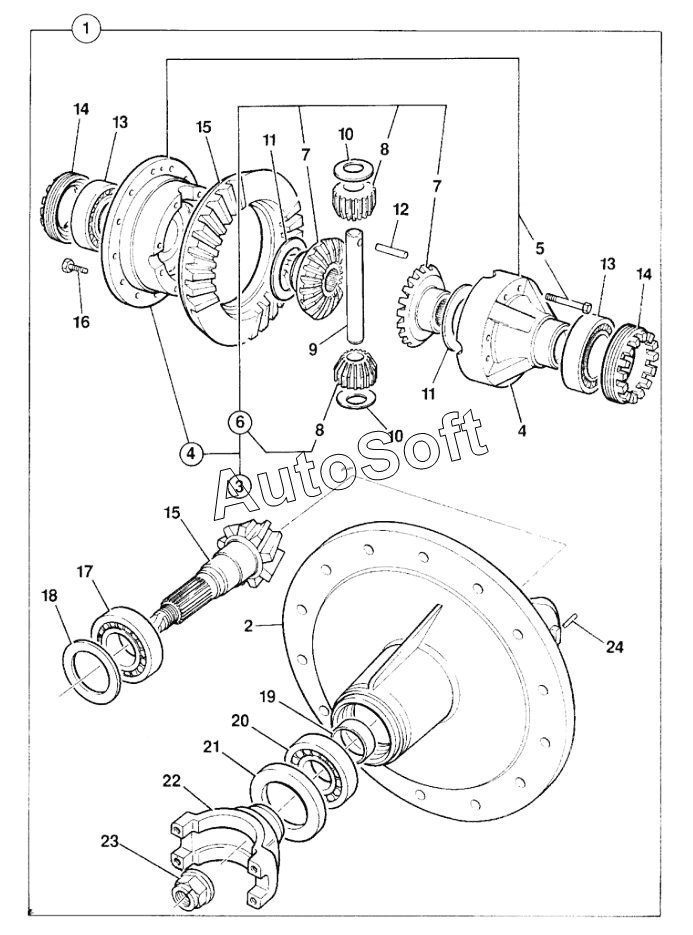 1
14
13
15
11
7
10
8
7
12
5
13
14
16
9
11
4
8
10
6
4
3
AutoSoft
15
17
18
2
24
19
20
21
22
23