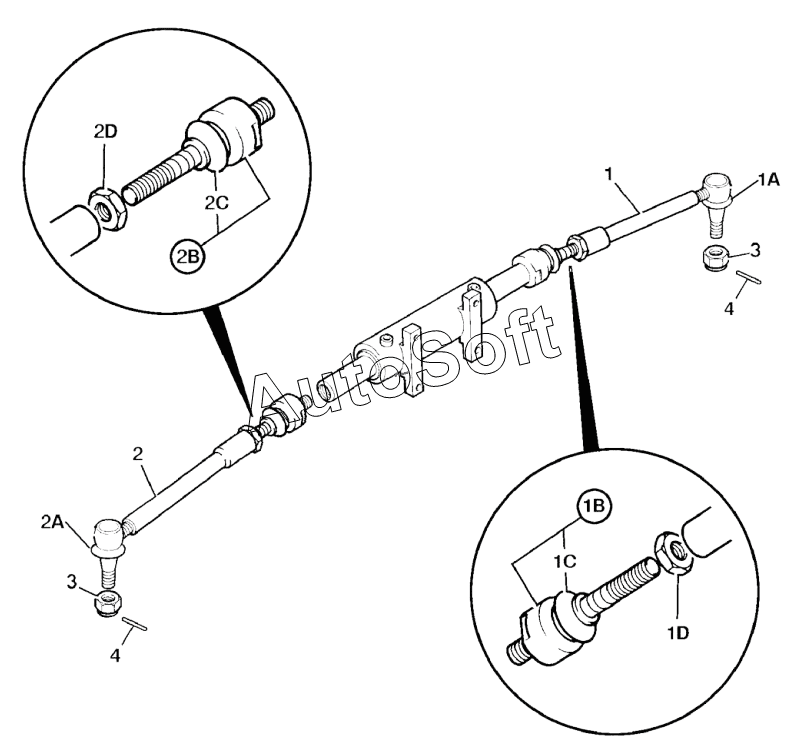 2D
2C
2B
1
1A
3
4
AutoSoft
2
2A
3
4
1B
1C
1D