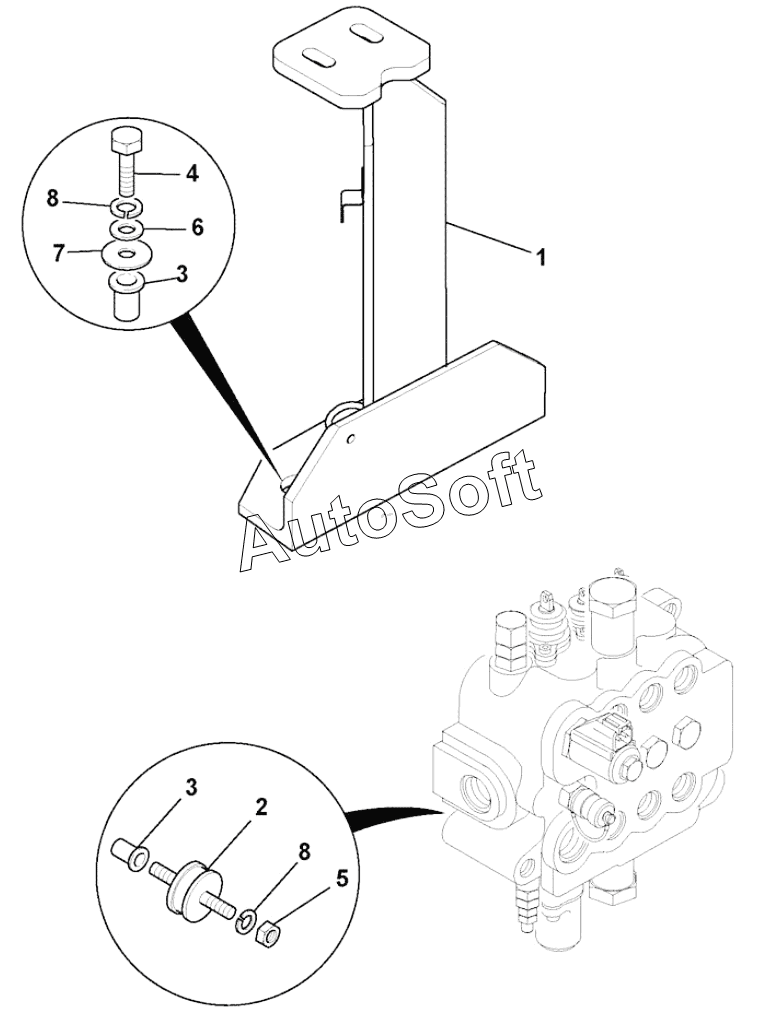 4
8
6
7
3
1
AutoSoft
3
2
8
5