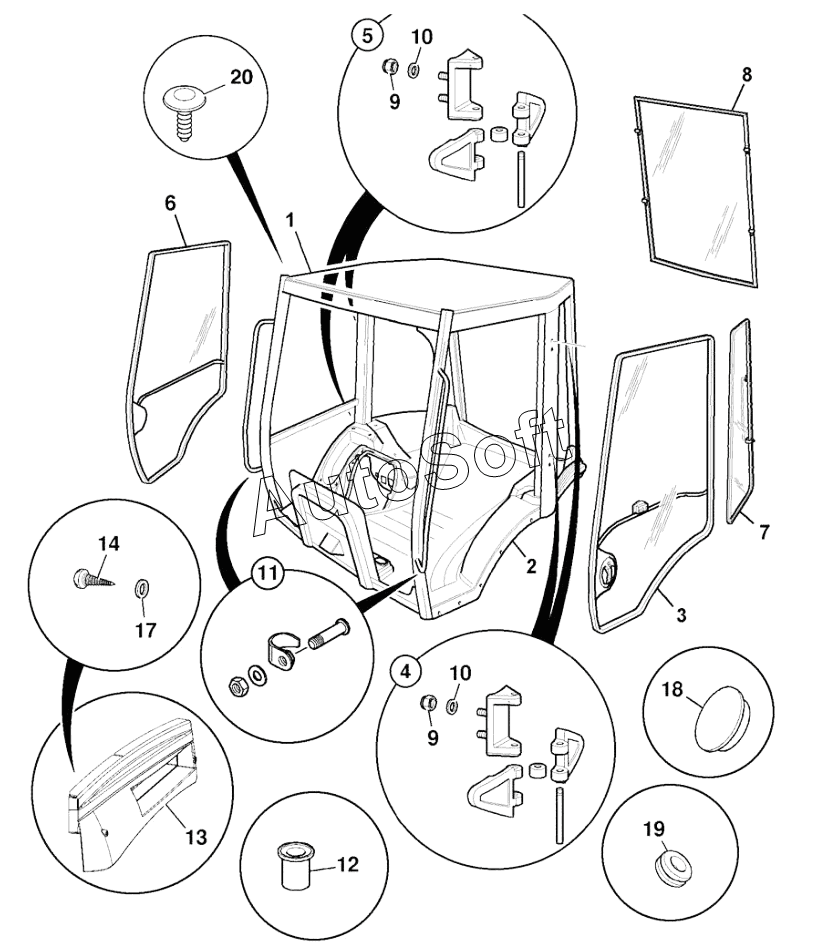 5
10
9
20
8
6
1
AutoSoft
7
2
3
14
17
11
4
10
9
18
13
12
19