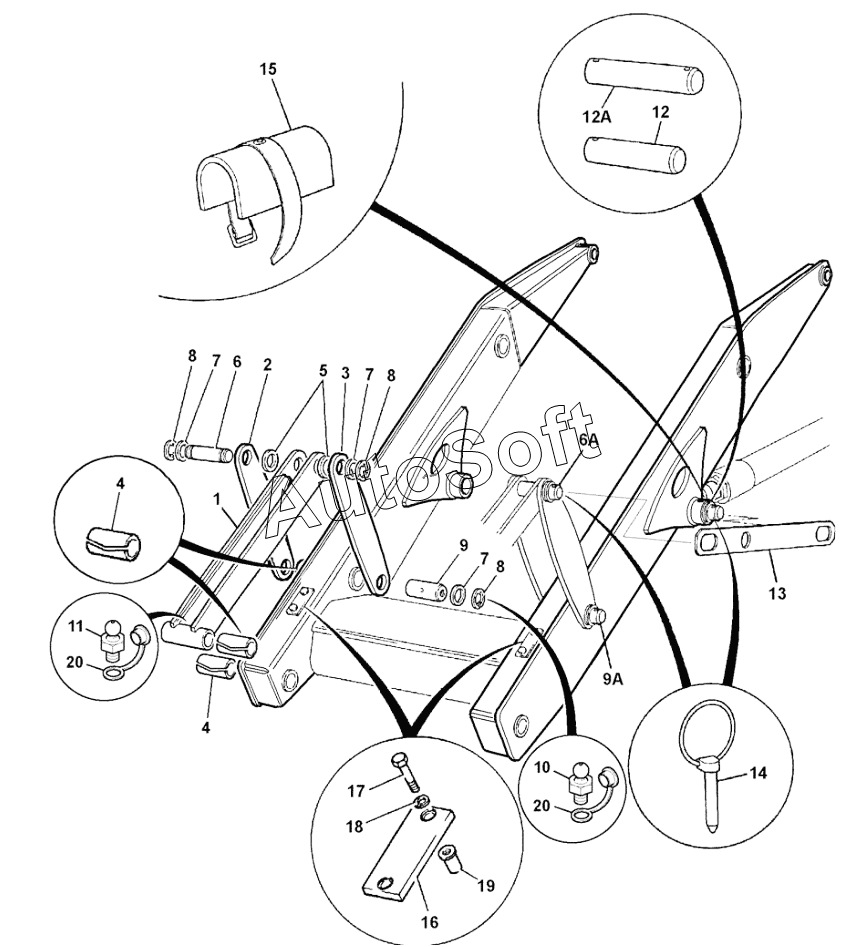 15

12A 12

8 7 6 2 5 3 7 8

AutoSoft

6A

4

1

9 7 8

13

11

20

4

9A

17

18

19

16

10

20

14