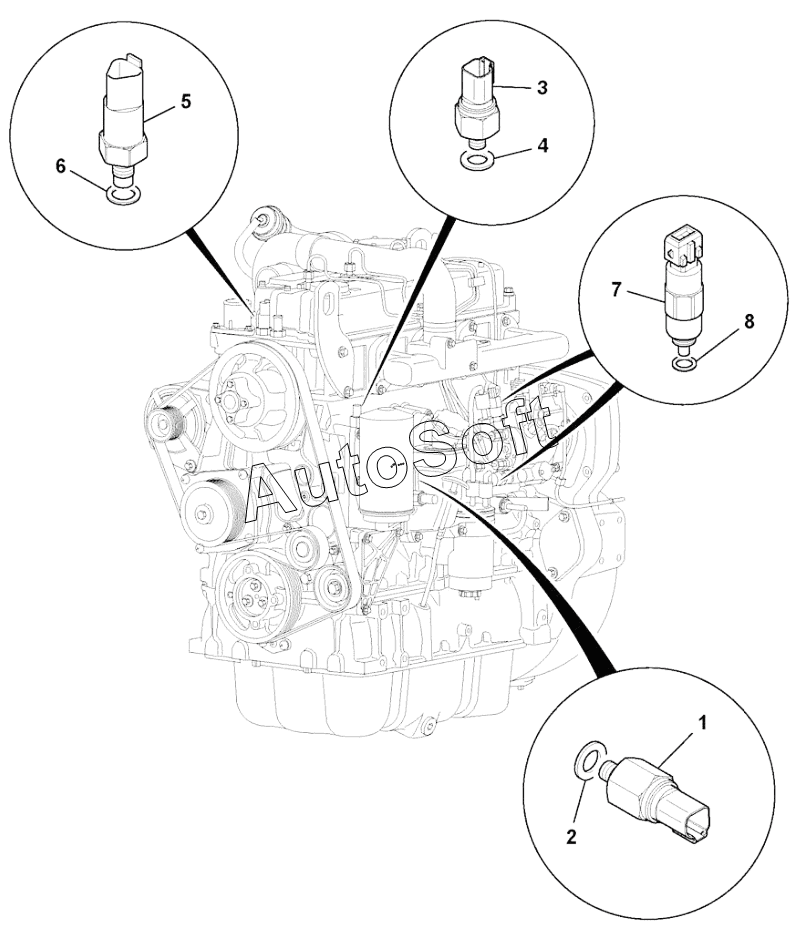 5
6
3
4
7
8
AutoSoft
1
2