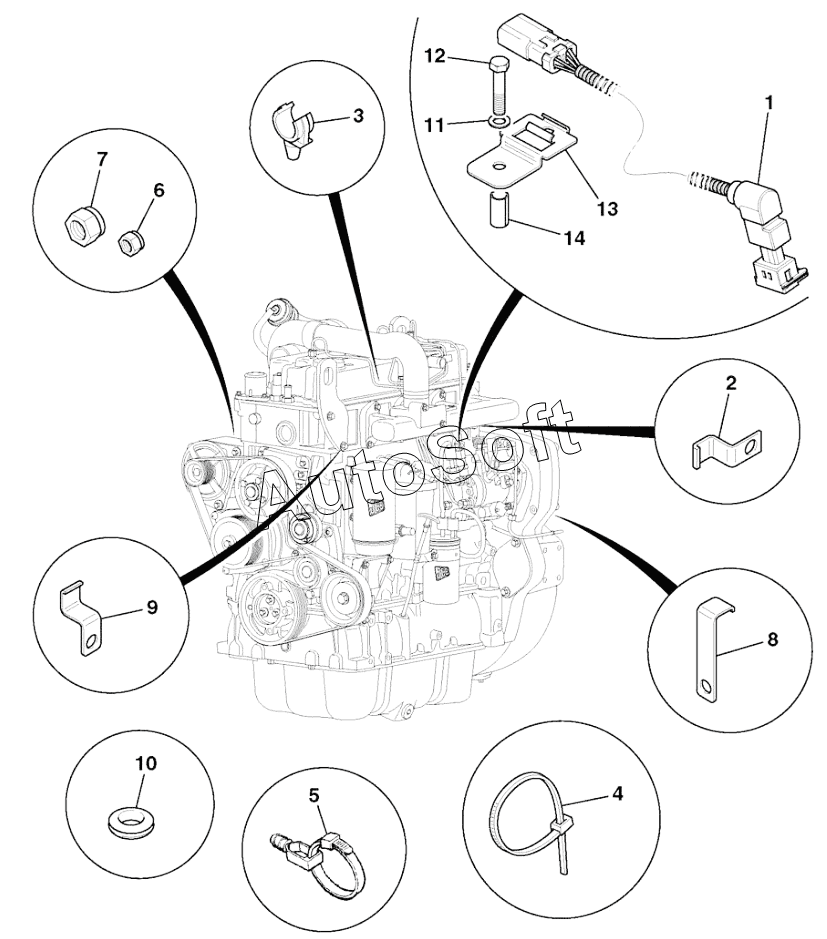 12
11
13
14
1
3
7
6
2
AutoSoft
9
8
10
5
4