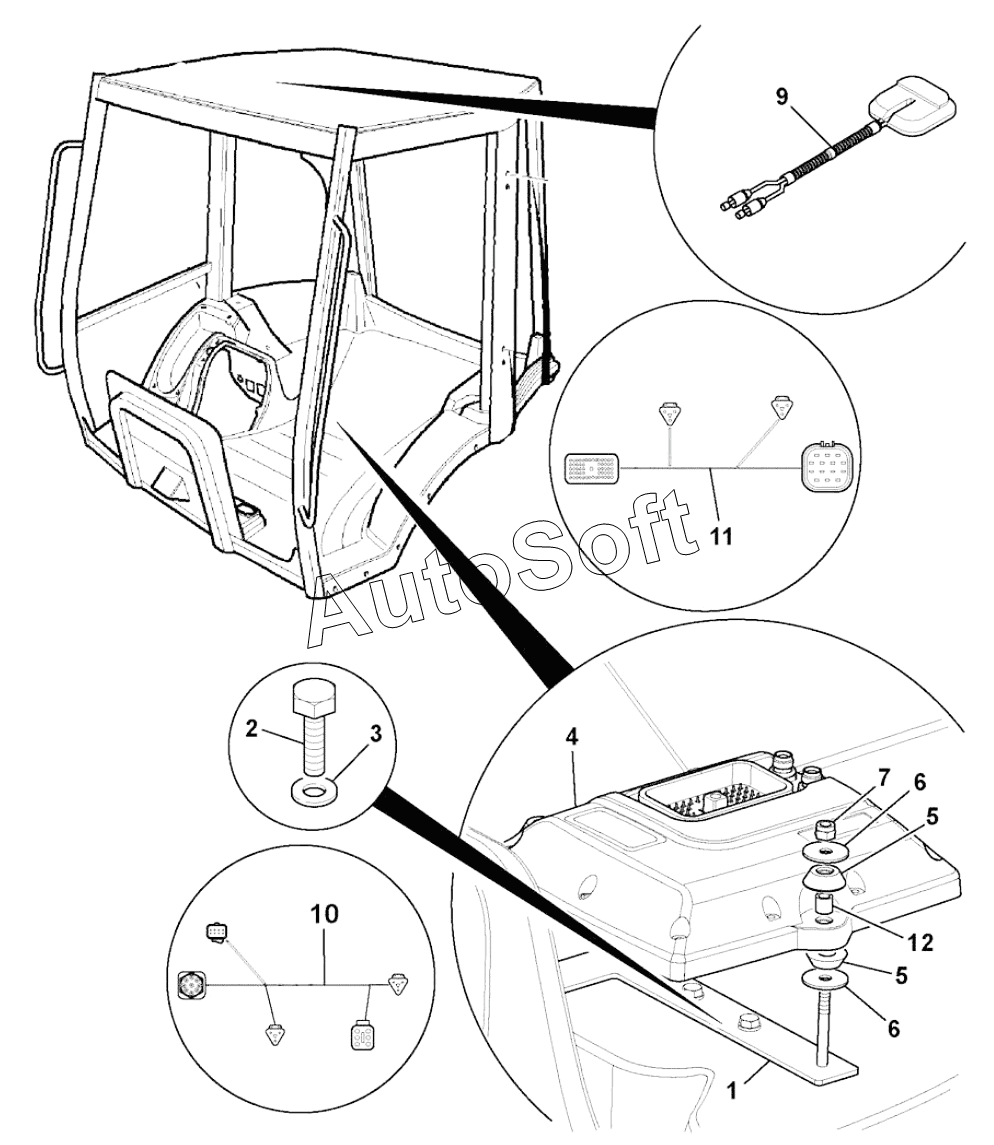 9

11

AutoSoft

2

3

4

7

6

5

12

5

6

10

1