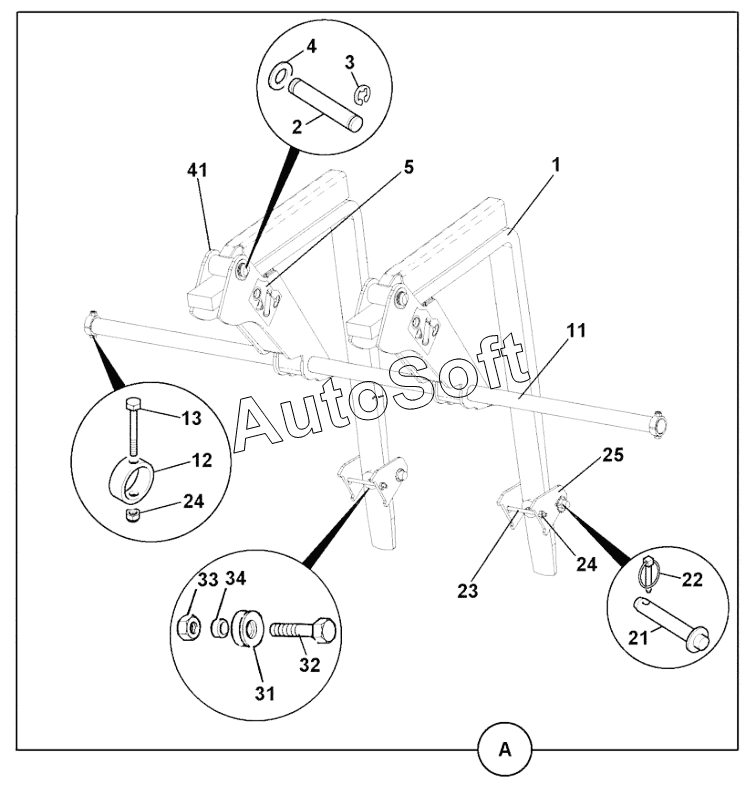 4
3
2
41
5
1
11
AutoSoft
13
12
24
25
24
23
22
21
33 34
32
31
A