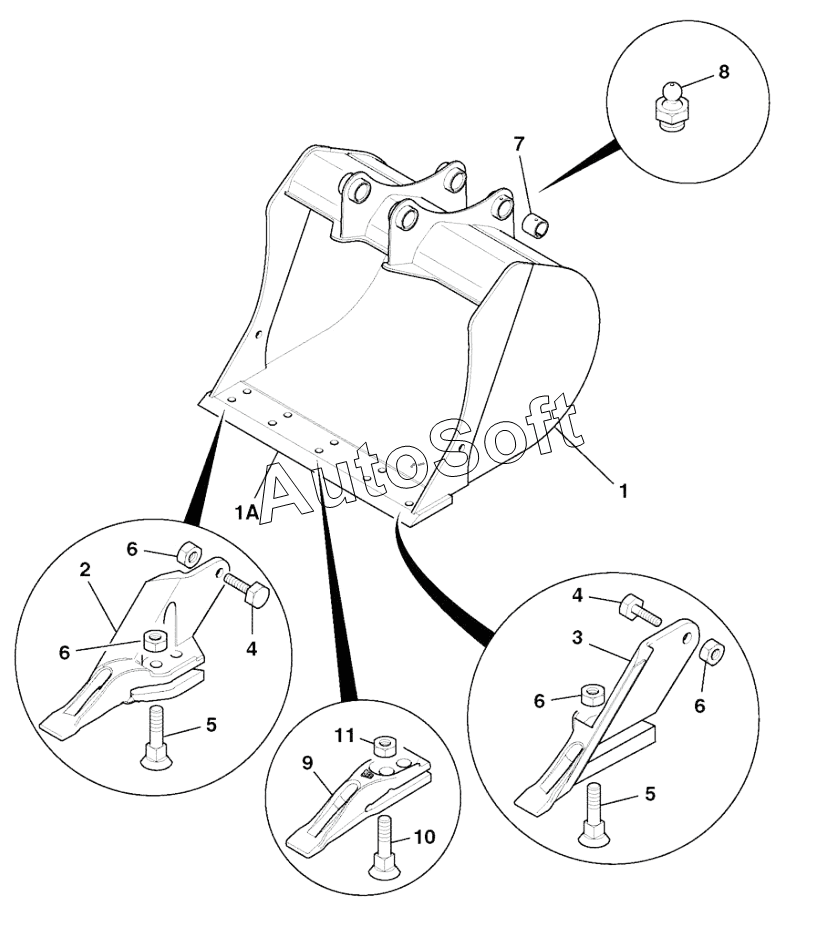 8
7
AutoSoft
1
1A
6
2
4
6
5
4
3
6
6
5
11
9
10