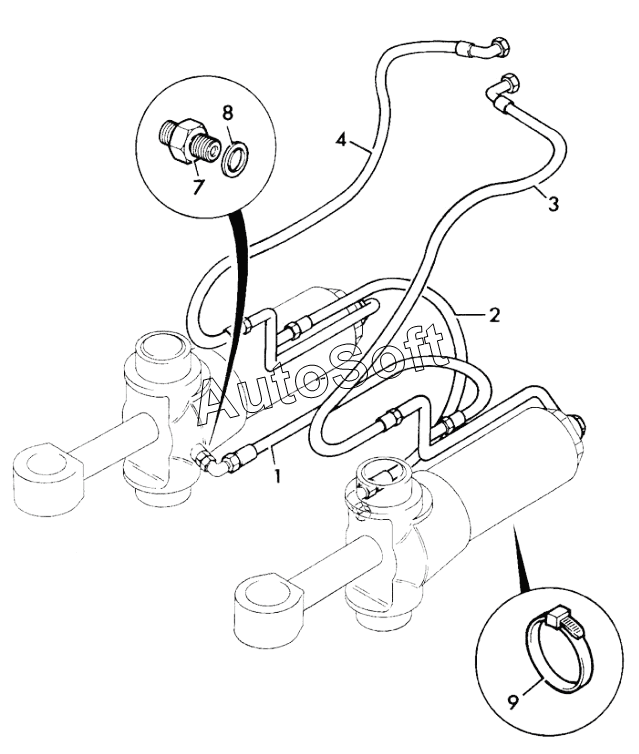 8
7
4
3
2
AutoSoft
1
9