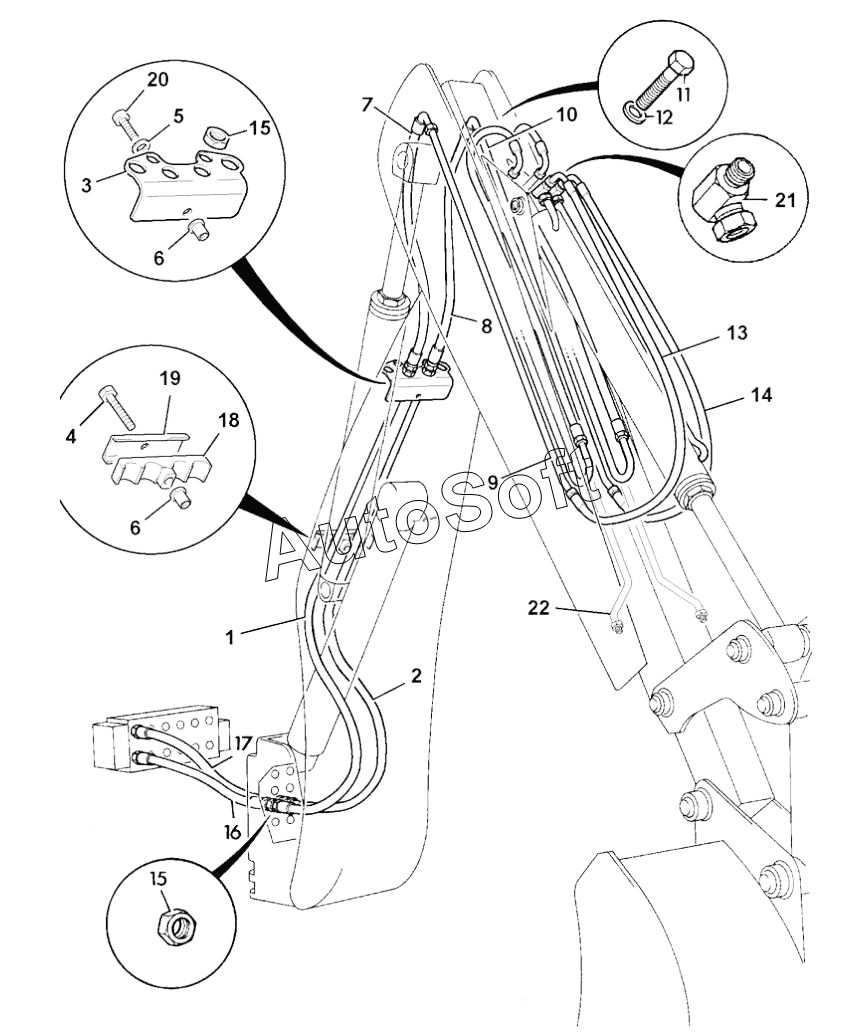 20
5
15
3
6
7
10
11
12
21
8
13
14
19
4
18
6
9
AutoSoft
22
1
2
17
16
15