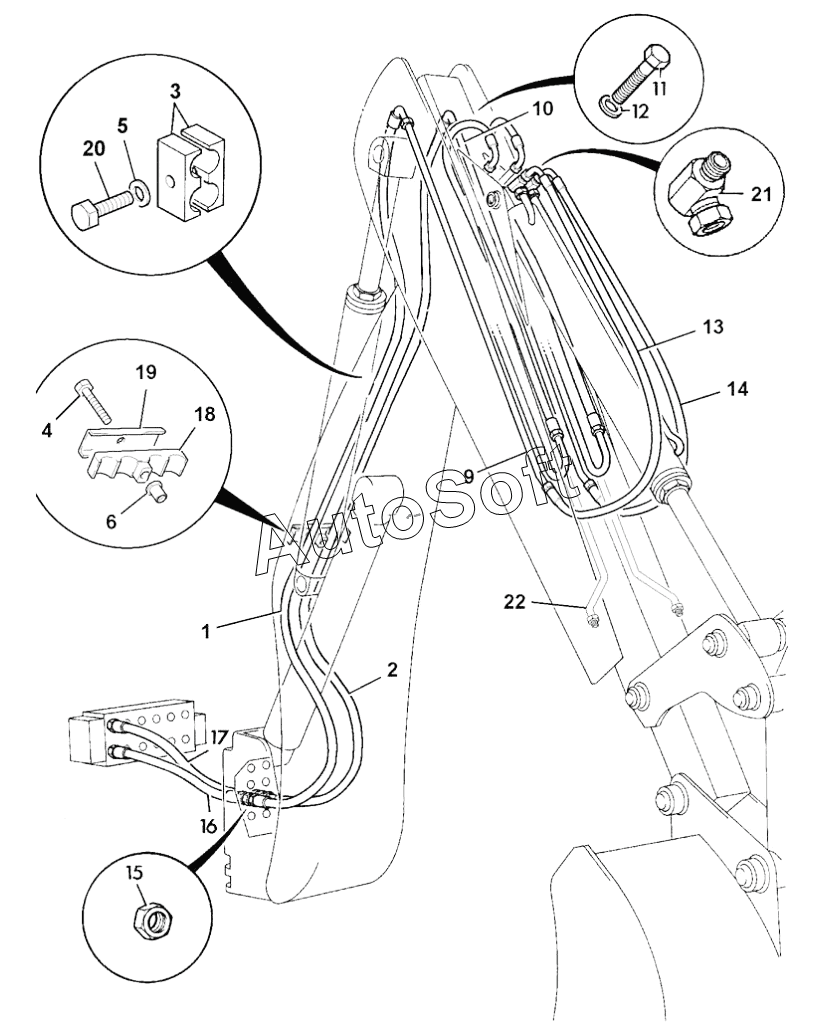 3
5
20
11
12
10
21
13
14
19
4
18
6
9
AutoSoft
22
1
2
17
16
15