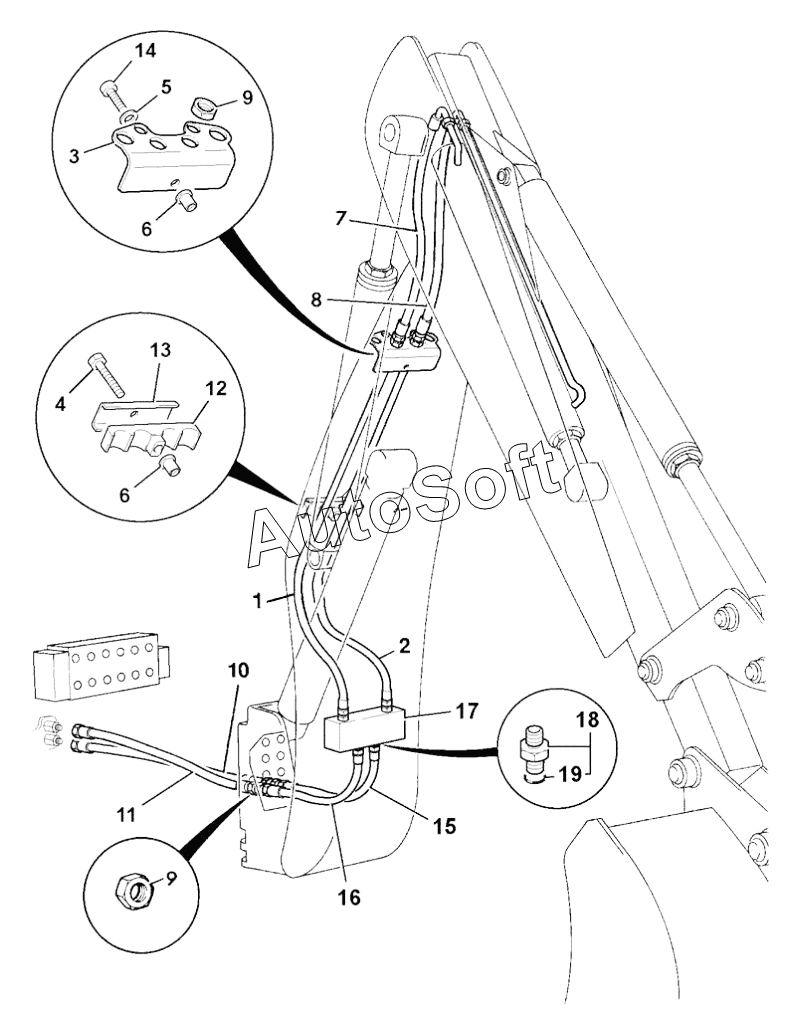 14
5
9
3
6
7
8
13
4
12
6
AutoSoft
1
2
10
17
18
19
11
15
16
9