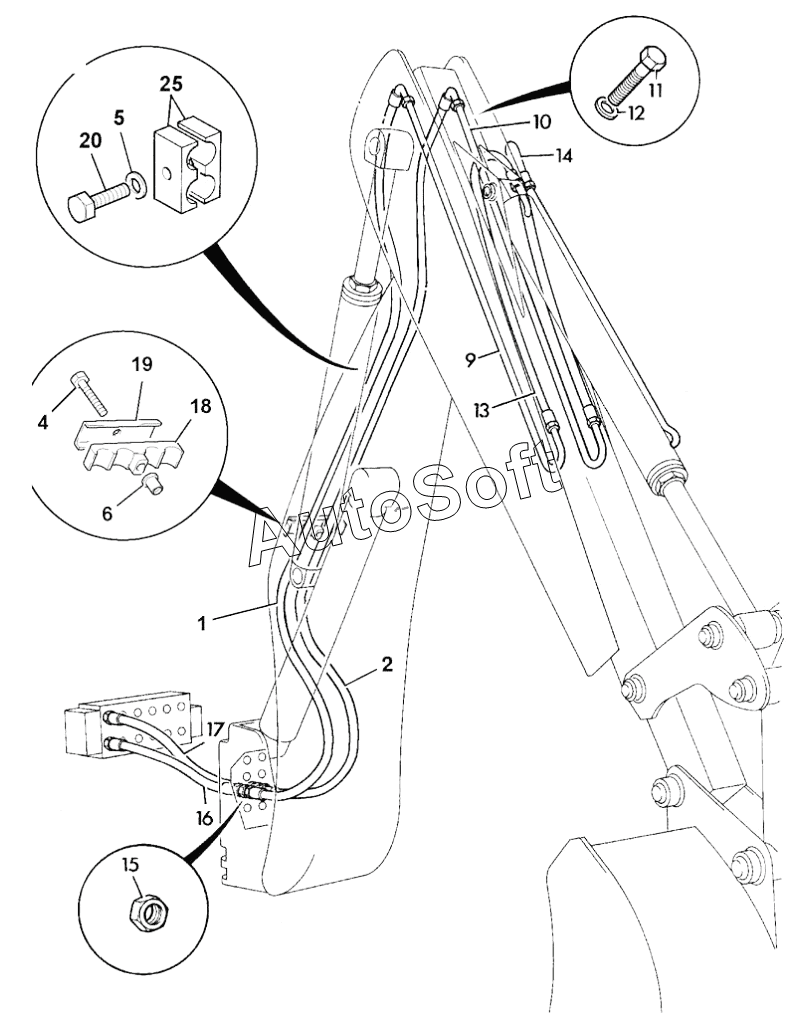 25
5
20
11
12
10
14
19
18
4
6
9
13
AutoSoft
1
2
17
16
15