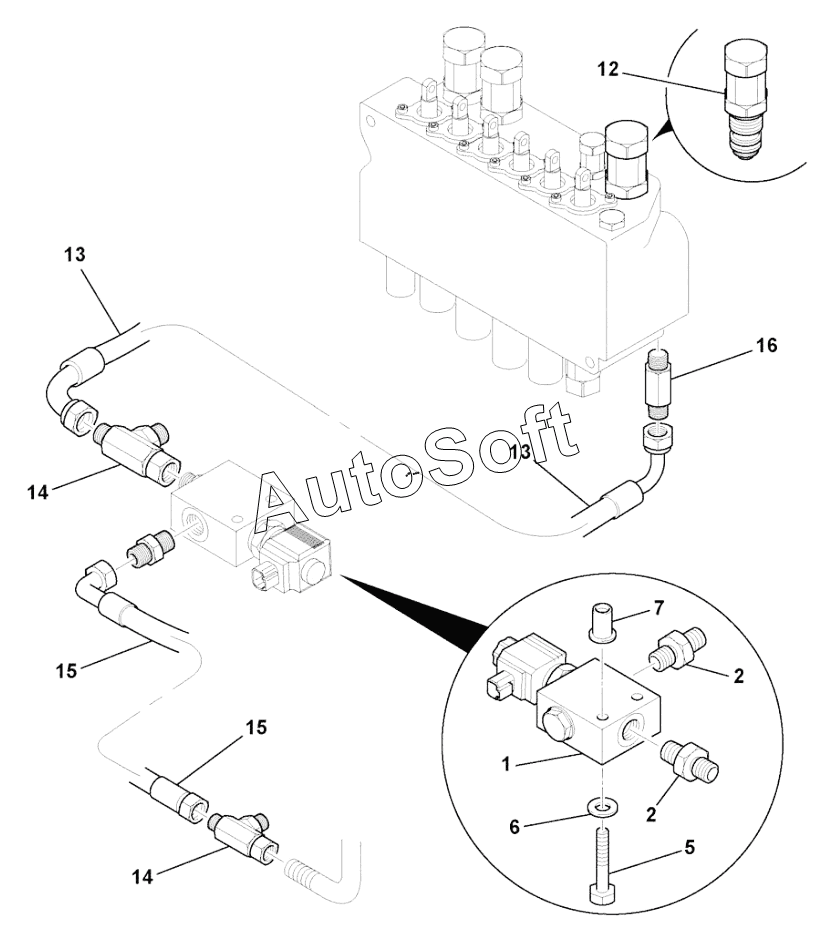 12
13
16
AutoSoft
13
14
15
7
2
1
2
6
5
15
14