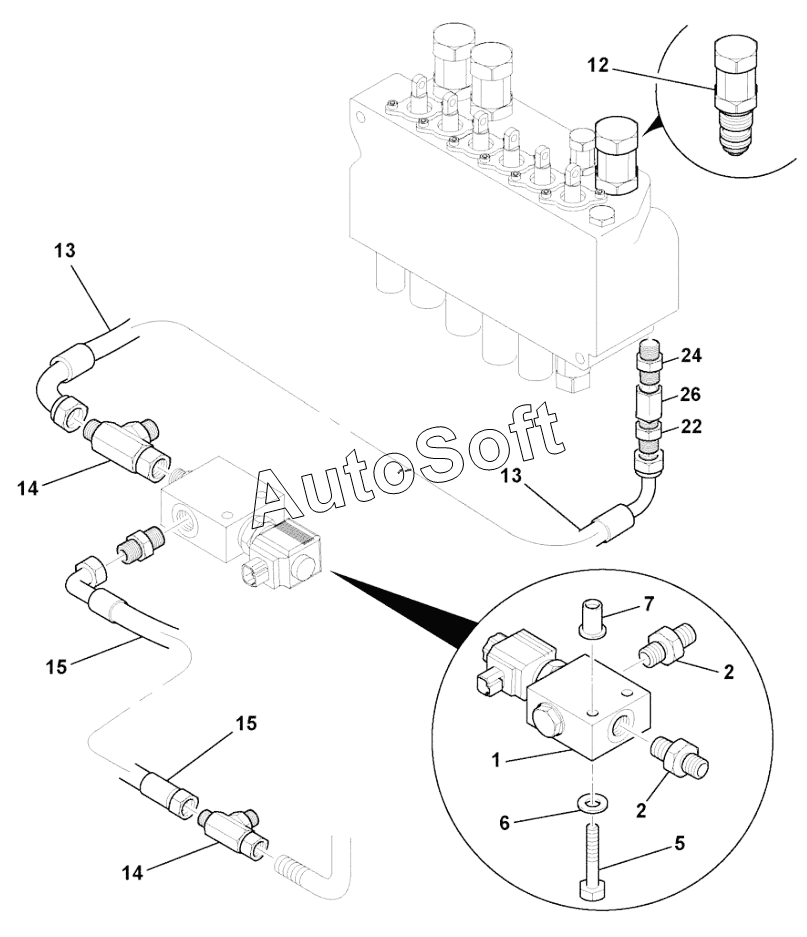 12

13

24

26

22

AutoSoft

13

14

7

2

15

1

2

15

6

5

14