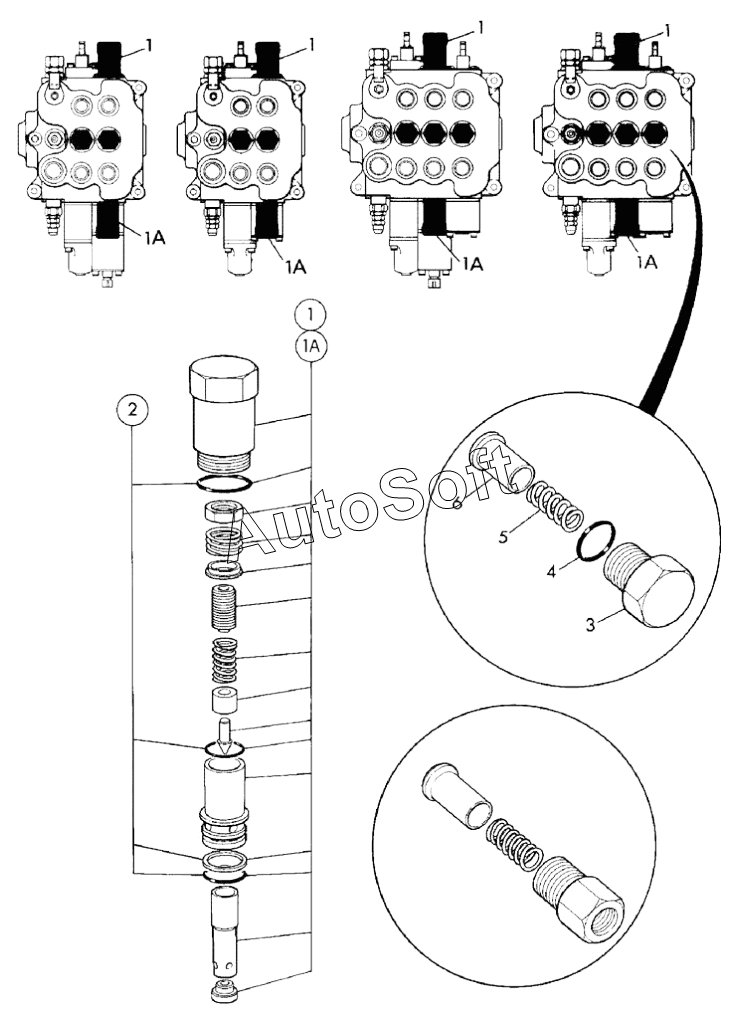 1
1
1
1
1A
1A
1A
1A
1
1A
2
AutoSoft
5
4
3