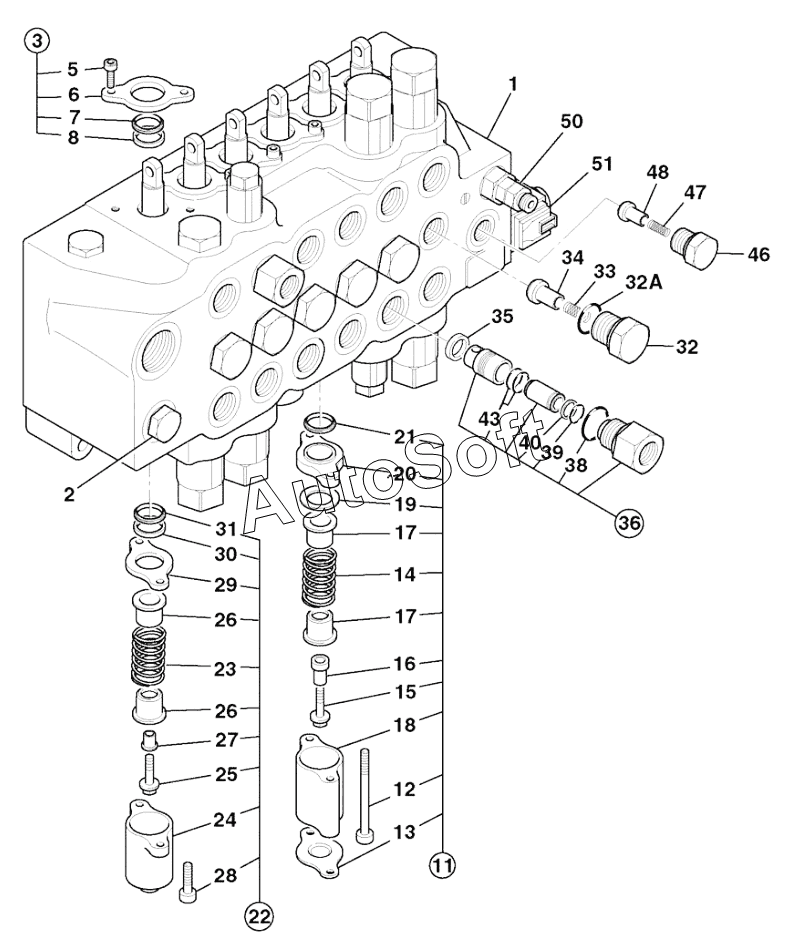 3
5
6
7
8
1
50
51
48
47
46
34
33
32A
32
35
43
40
39
38
36
2
21
20
19
17
14
17
16
15
18
12
13
11
31
30
29
26
23
26
27
25
24
28
22
AutoSoft