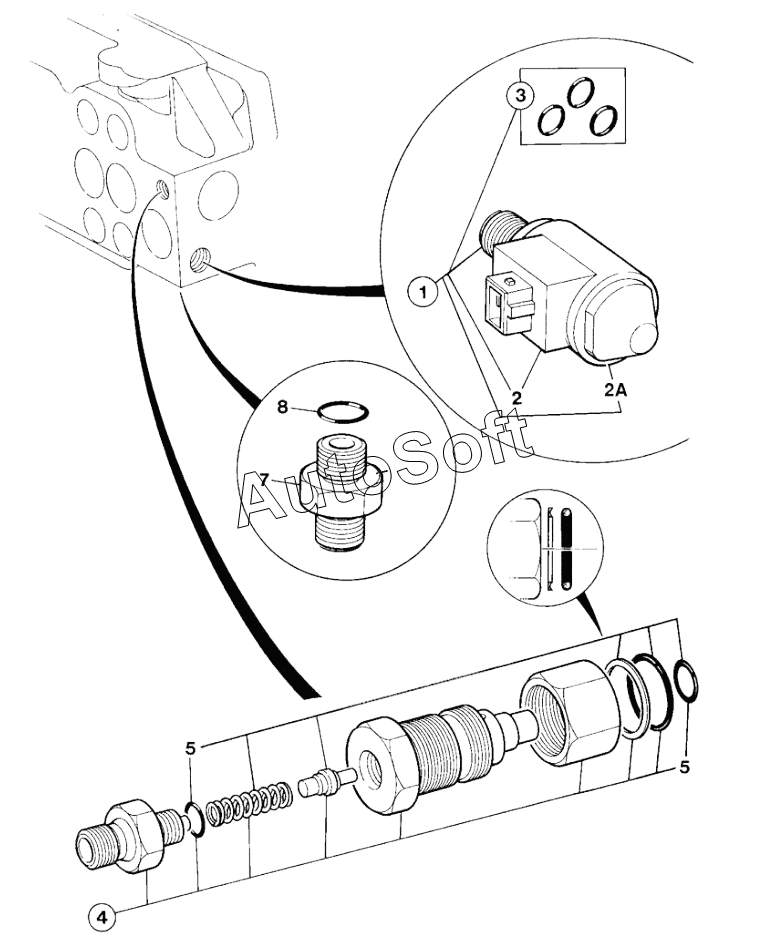 3
1
2
2A
8
7
AutoSoft
5
5
4