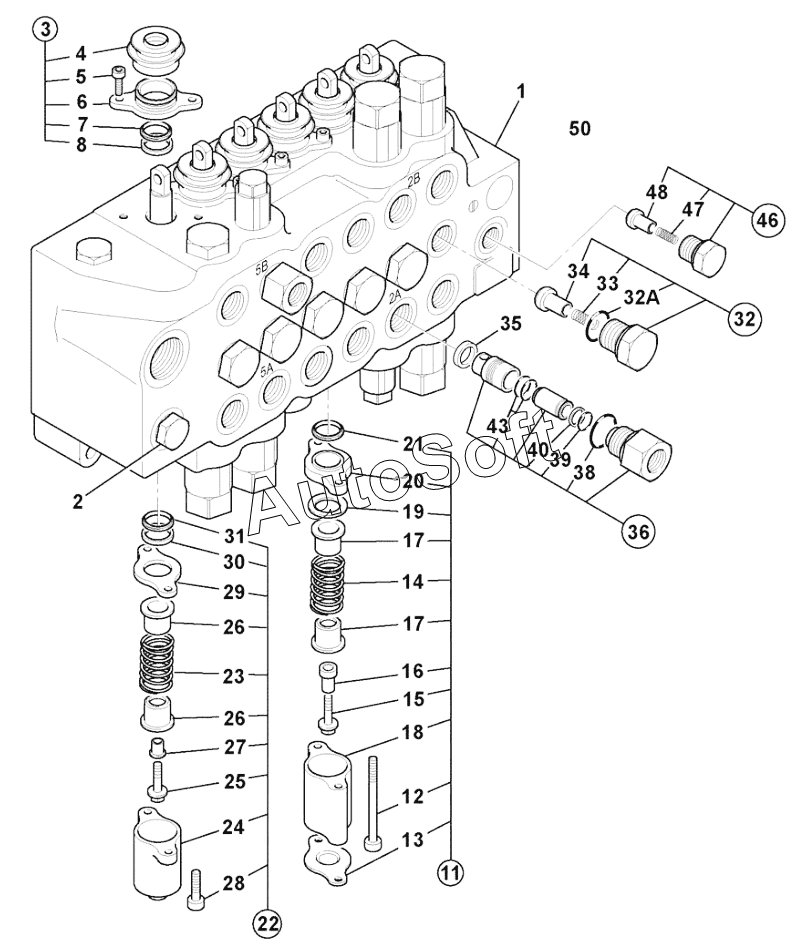 3
4
5
6
7
8
1
50
2B
5B
2A
5A
48
47
46
34
33
32A
32
35
43
40
39
38
36
2
21
20
19
17
14
17
16
15
18
12
13
11
31
30
29
26
23
26
27
25
24
28
22
AutoSoft