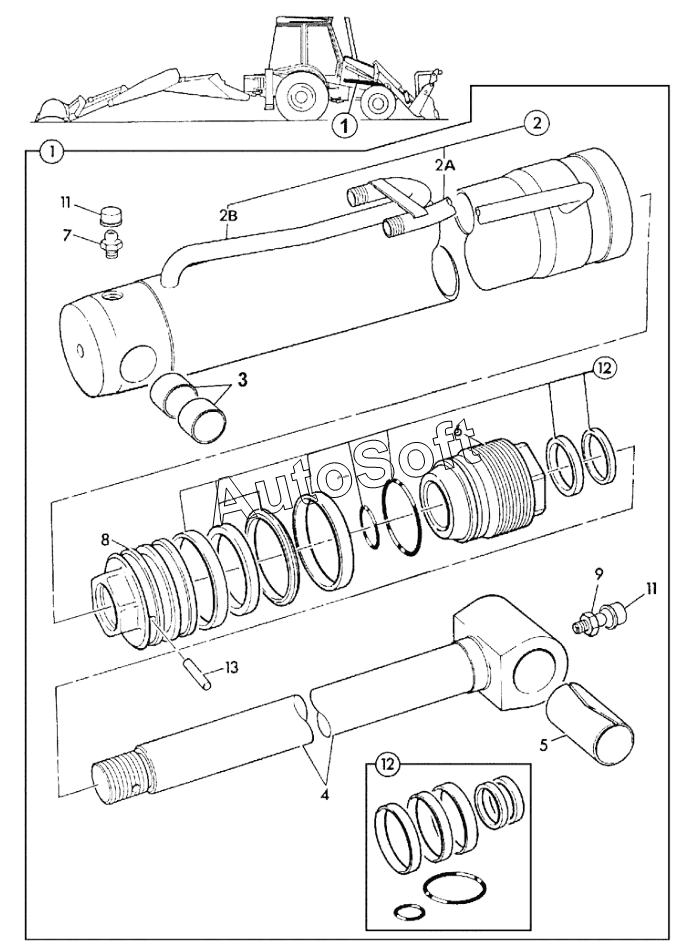 1
1
2
2A
2B
11
7
3
12
AutoSoft
8
9
11
13
5
4
12