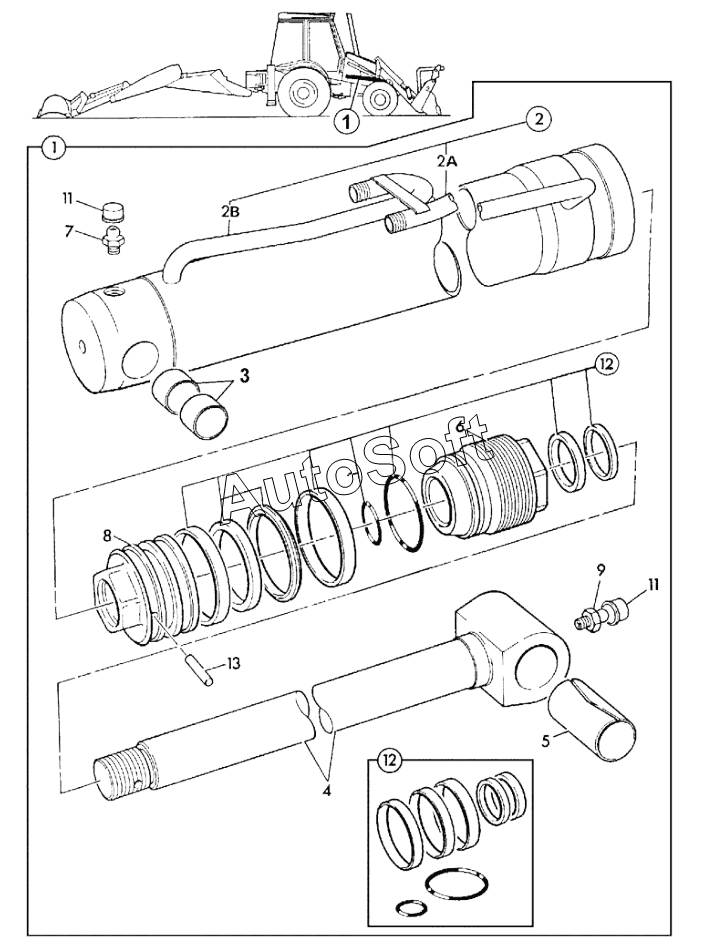 1
1
2
2A
2B
11
7
3
12
6
AutoSoft
8
9
11
13
5
4
12