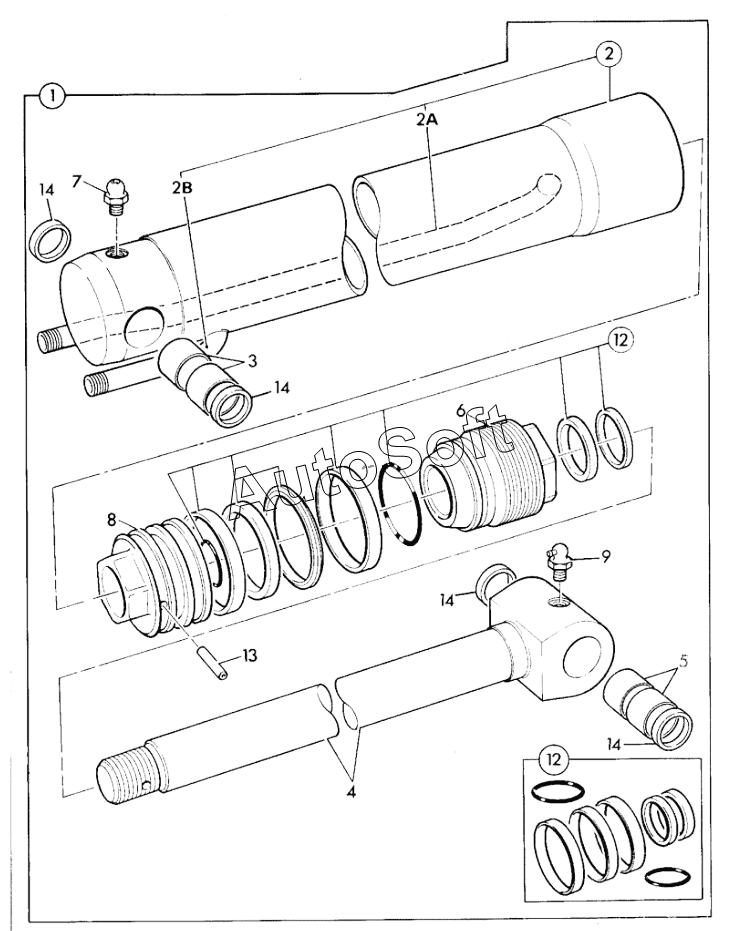 1
2
2A
14
7
2B
3
14
12
6
AutoSoft
8
9
14
13
5
14
4
12