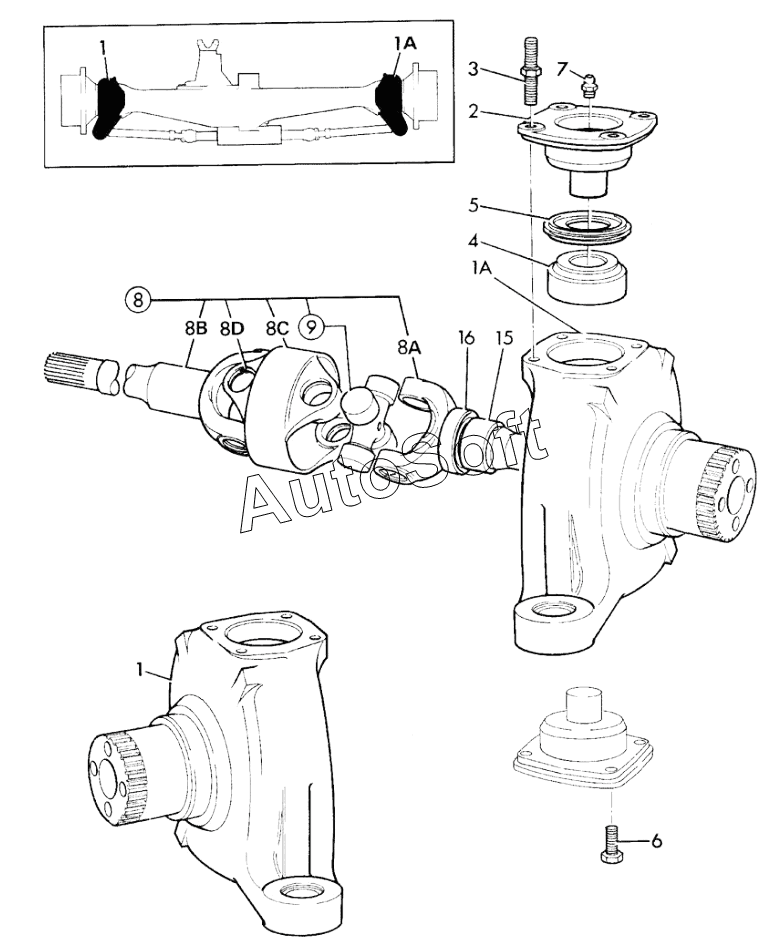 1
1A
3
7
2
5
4
1A
8
8B
8D
8C
9
8A
16
15
AutoSoft
1
6