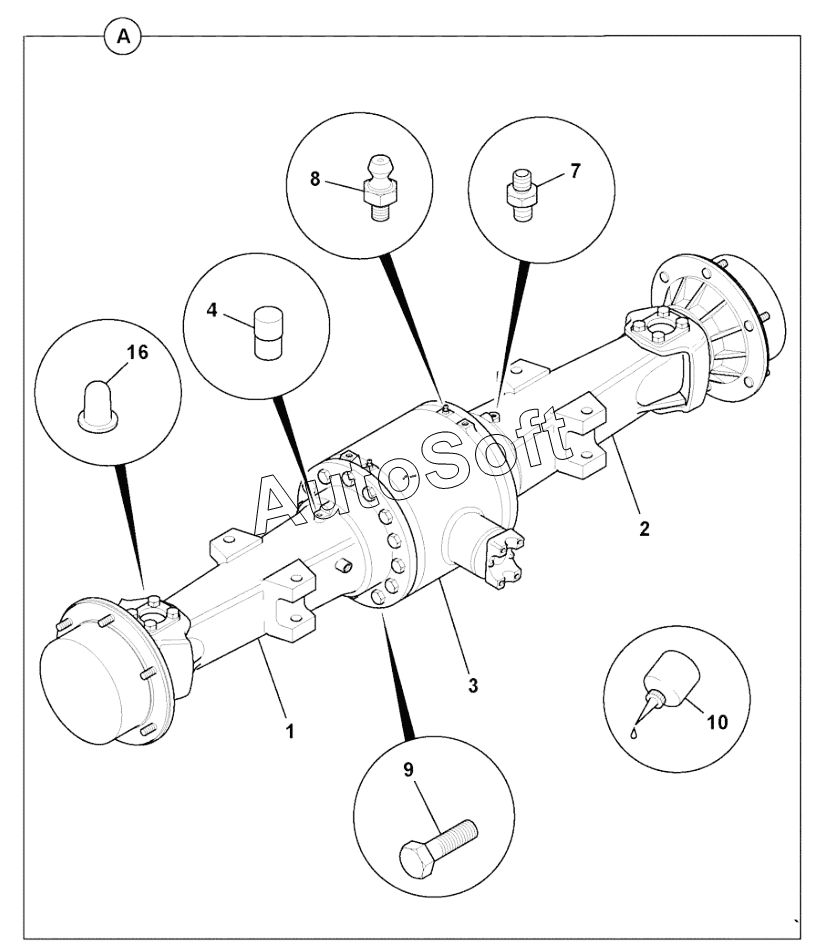 A

8

7

4

16

AutoSoft

2

3

1

10

9