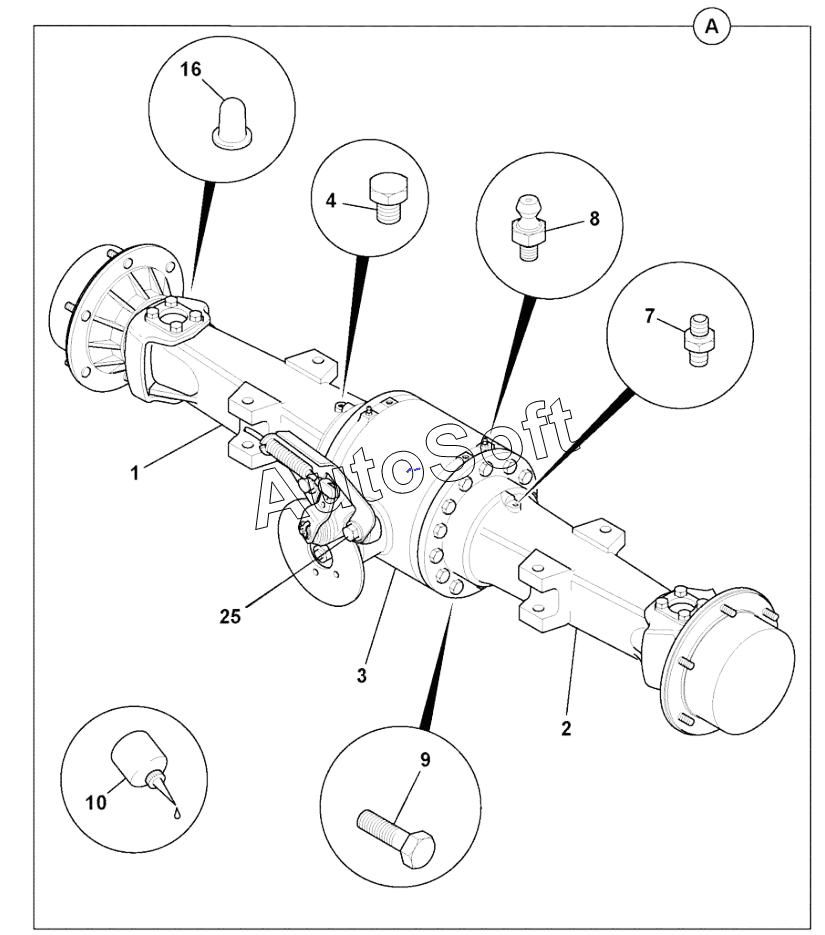 A

16

4

8

7

AutoSoft

1

25

3

2

10

9