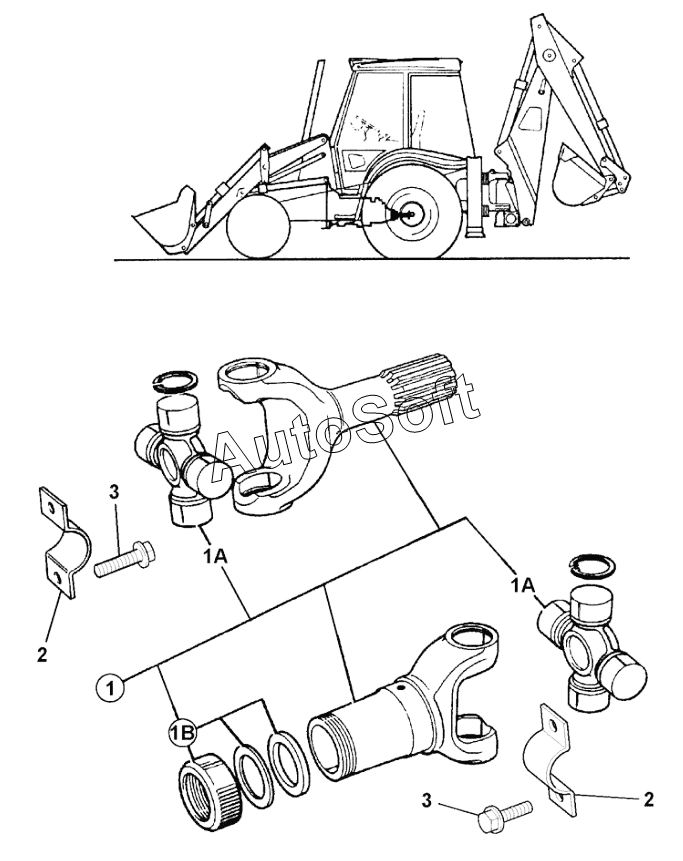 AutoSoft

3

1A

2

1A

1

1B

3

2