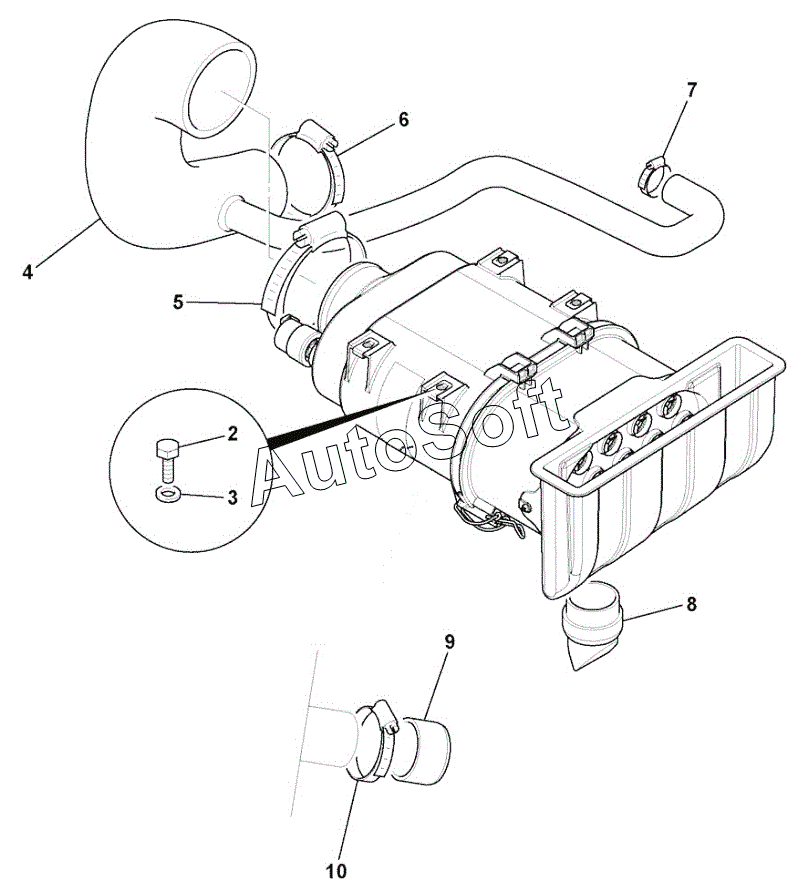 7
6
4
5
2
3
AutoSoft
8
9
10