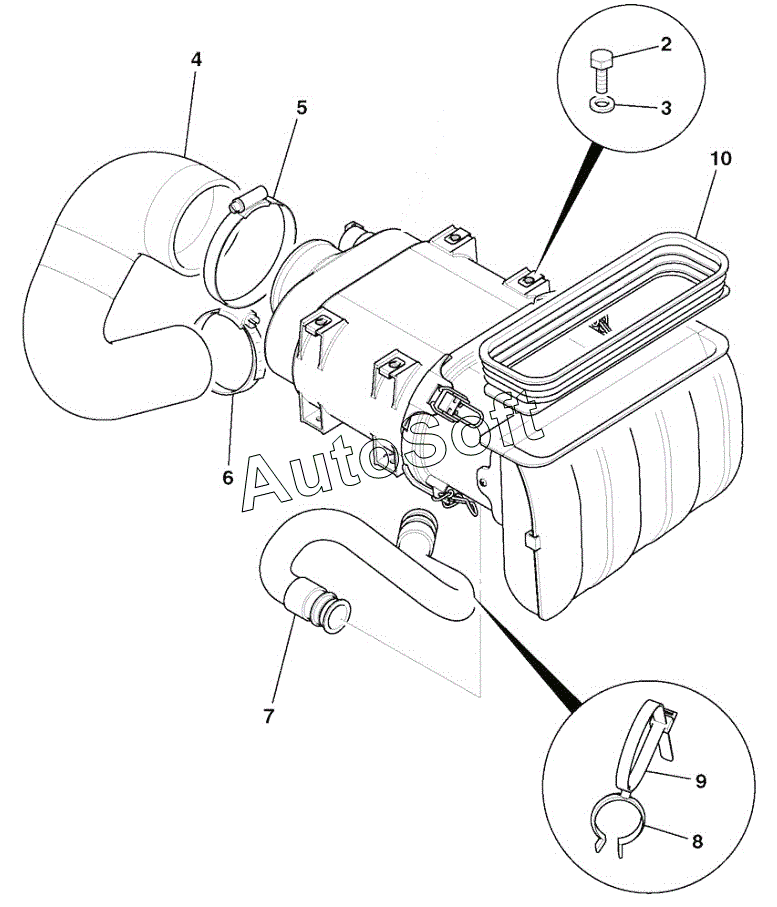 4
5
2
3
10
6
AutoSoft
7
9
8