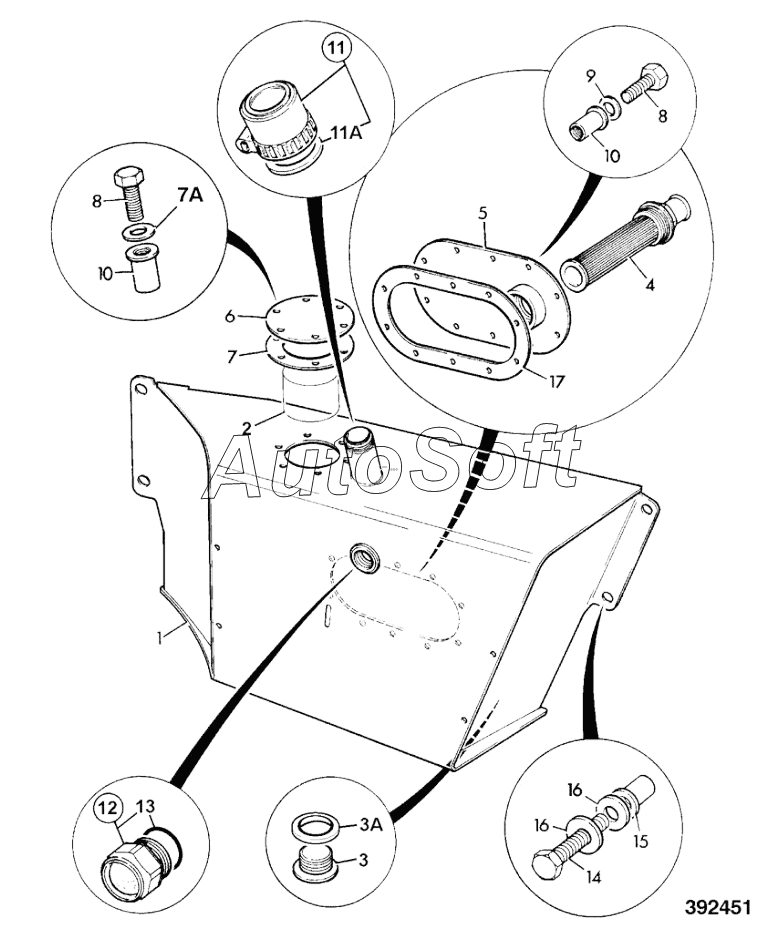 11
11A
9
8
10
8
7A
10
5
4
6
7
17
2
AutoSoft
1
12
13
3A
3
16
16
15
14
392451