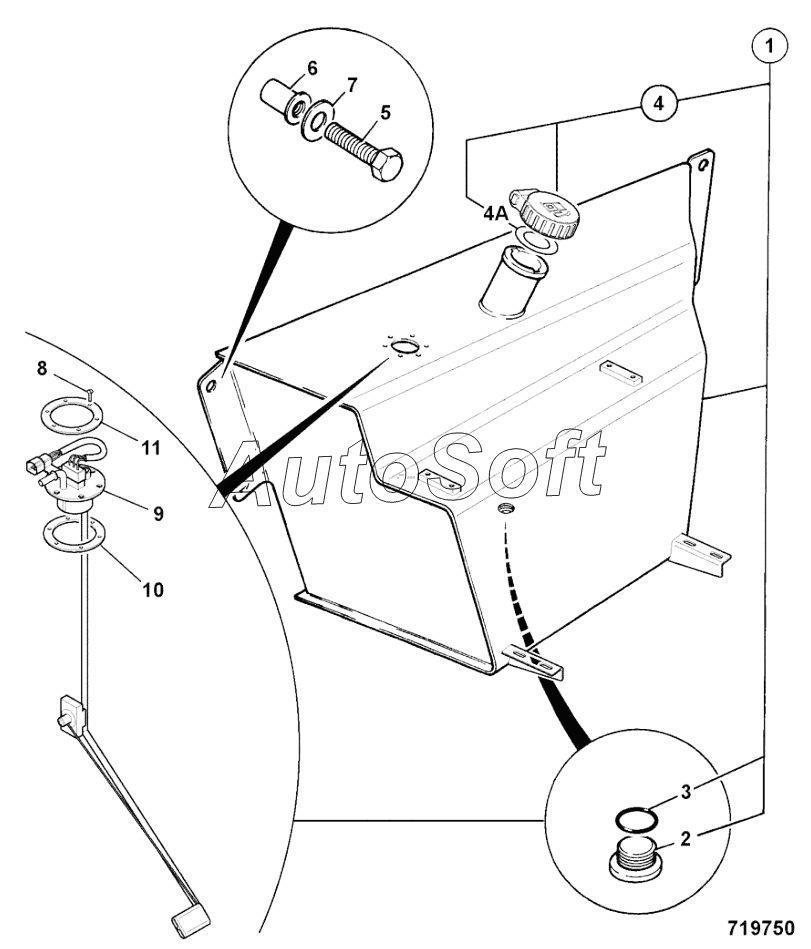 1
4
6
7
5
4A
8
11
9
10
AutoSoft
3
2
719750