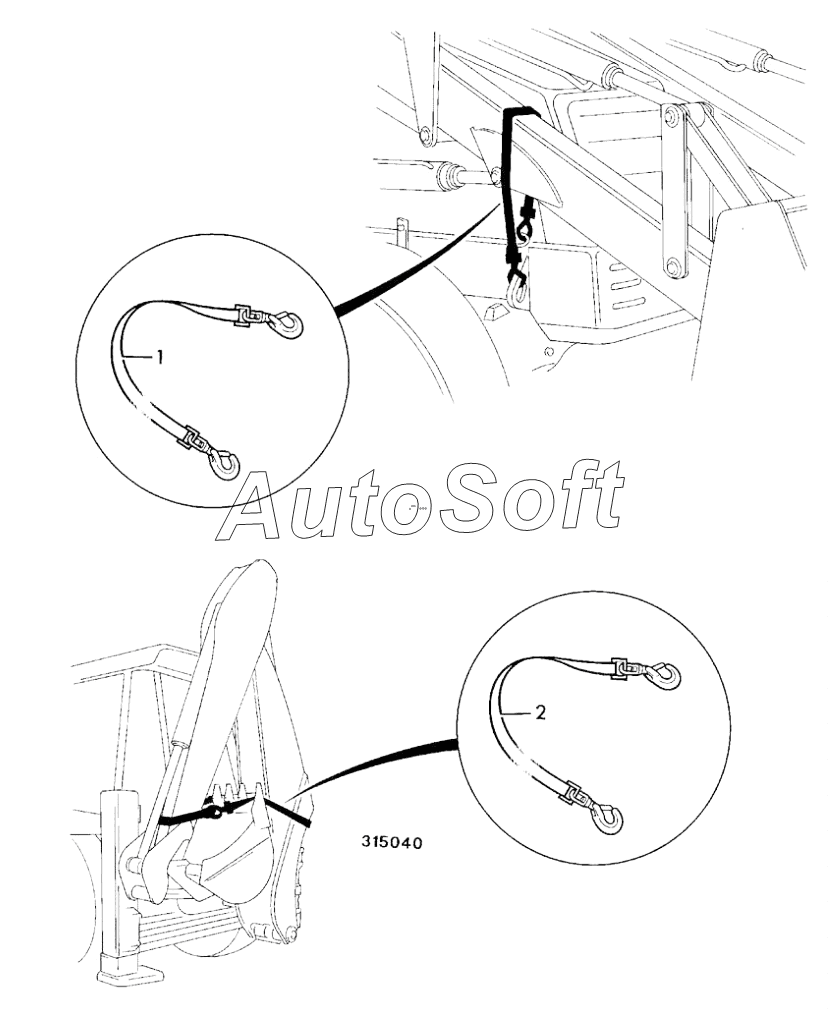 1

AutoSoft

2

315040