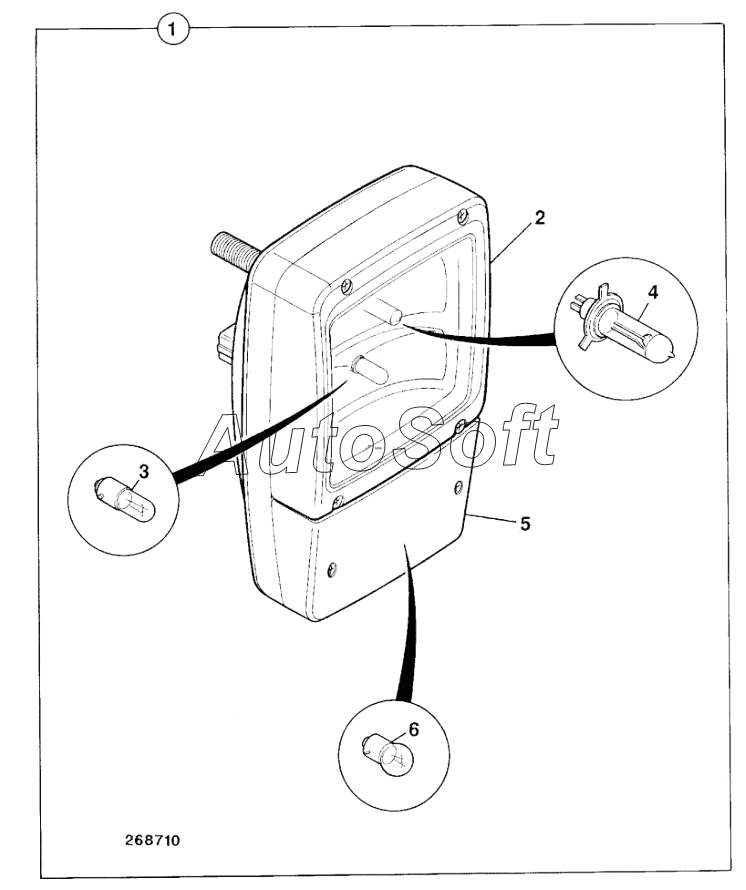 1

2

4

AutoSoft

3

5

6

268710