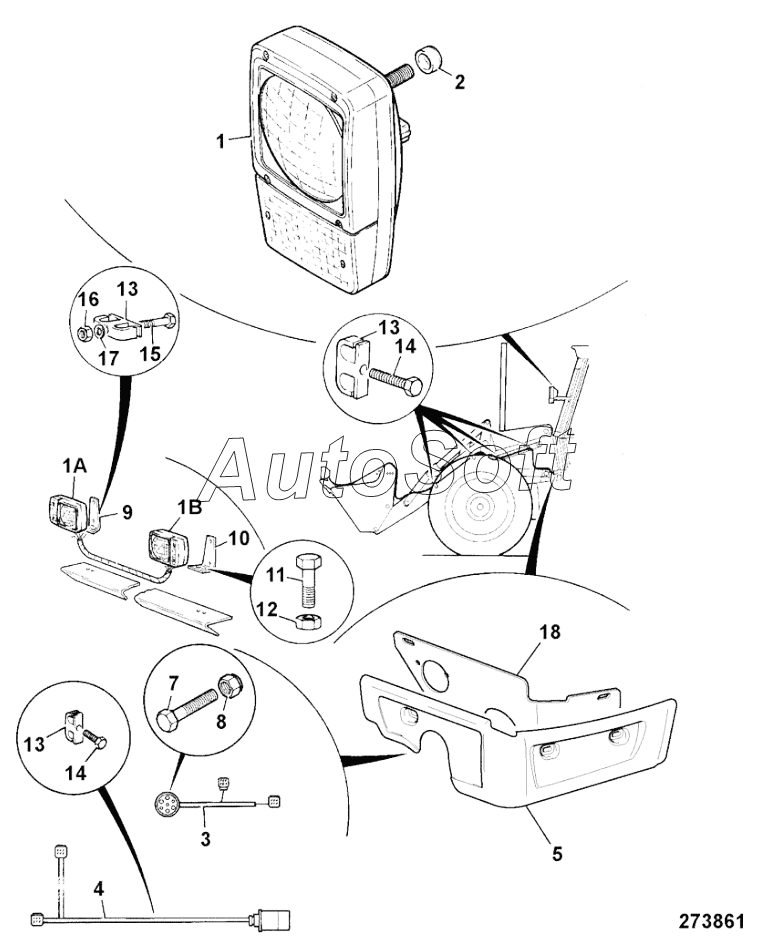 1
2
16
13
17
15
13
14
AutoSoft
1A
9
1B
10
11
12
18
7
8
13
14
3
5
4
273861