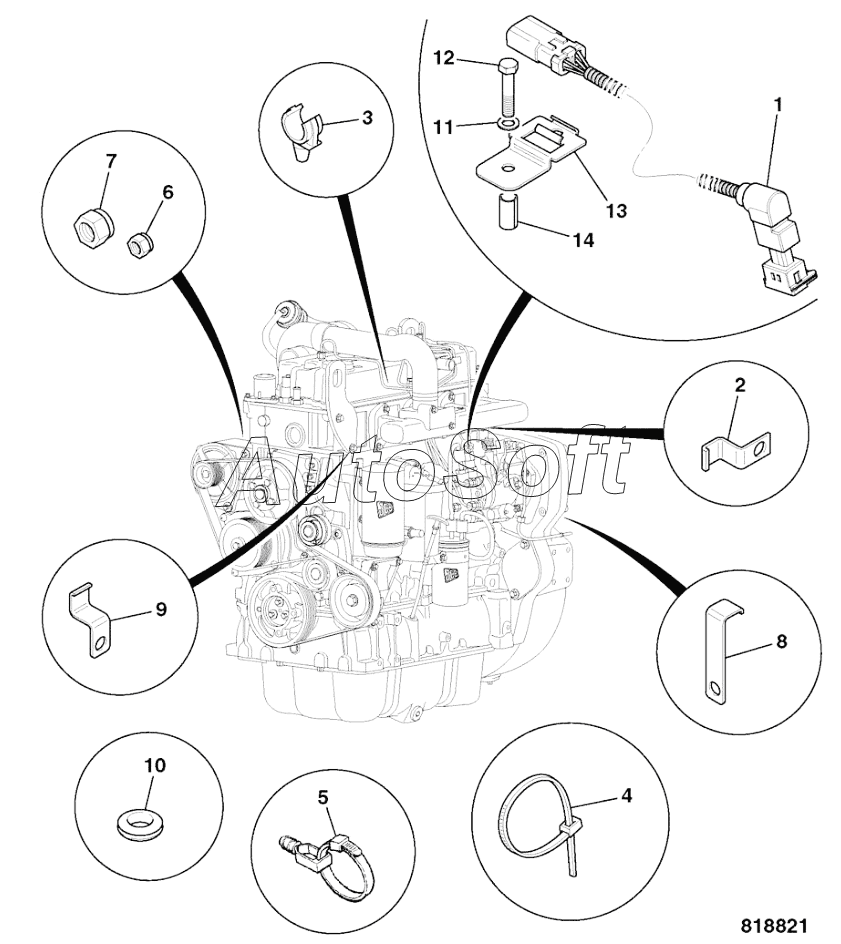 12
11
13
14
1
3
7
6
2
AutoSoft
9
8
10
5
4
818821