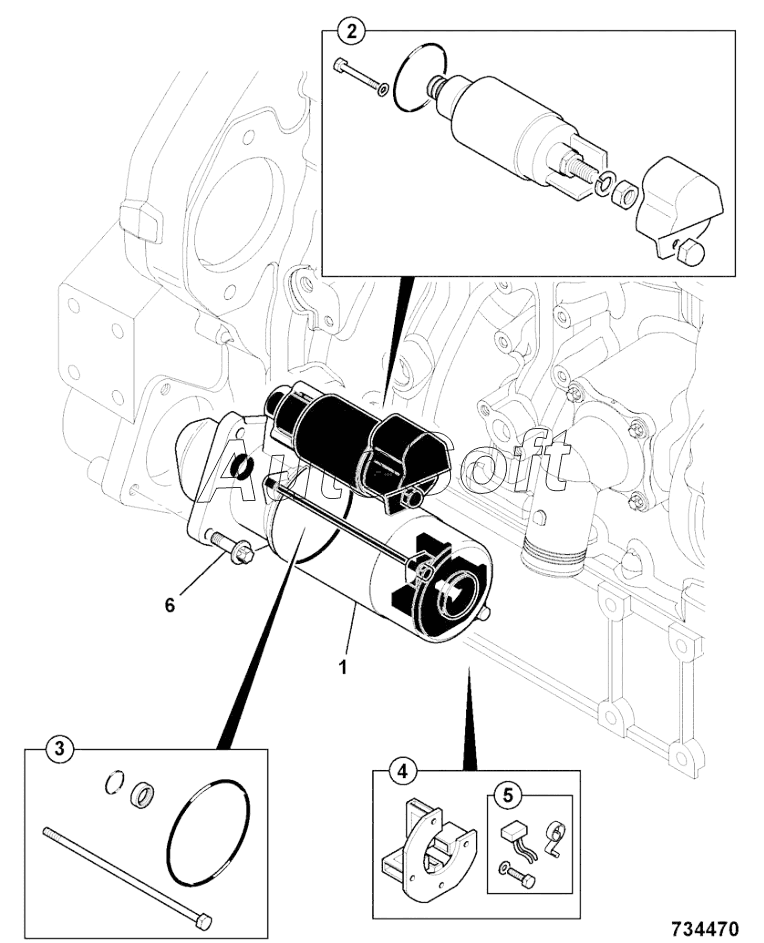 2

AutoSoft

6

1

3

4

5

734470