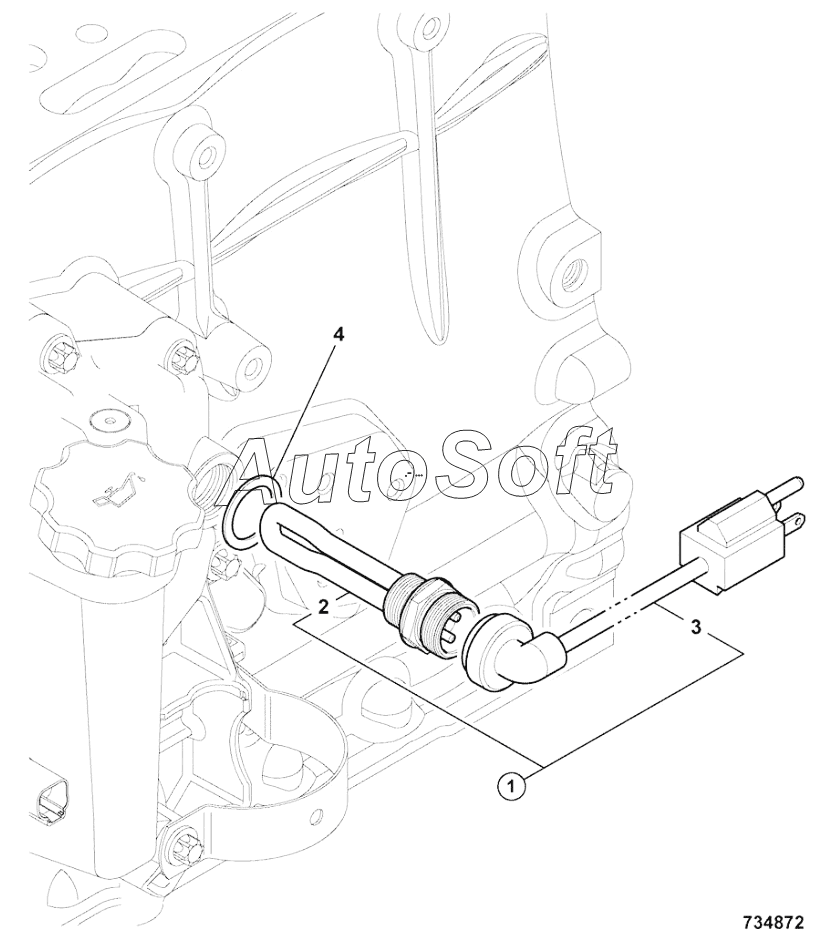 4

AutoSoft

2

3

1

734872