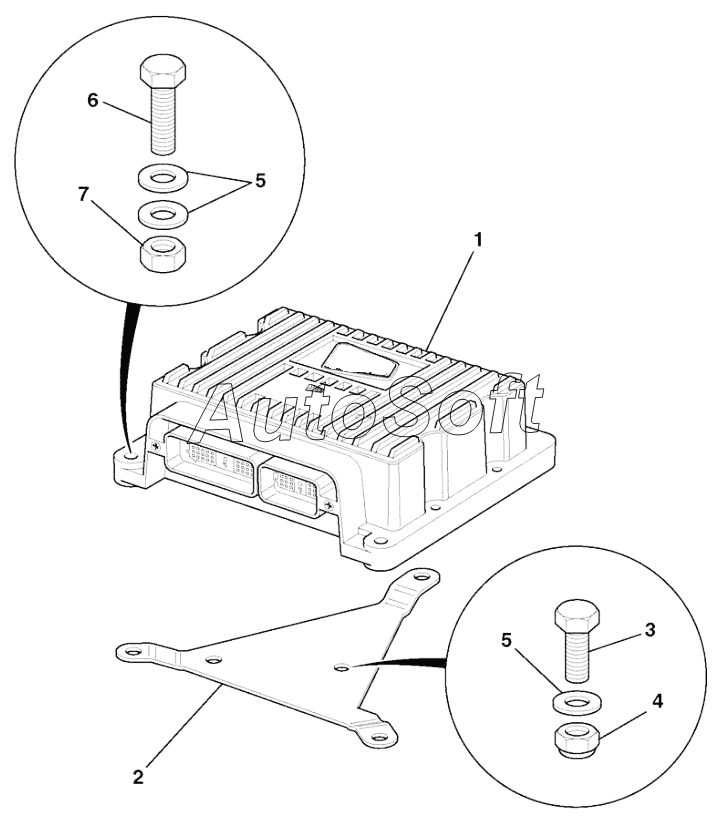 6
5
7
1
AutoSoft
3
5
4
2