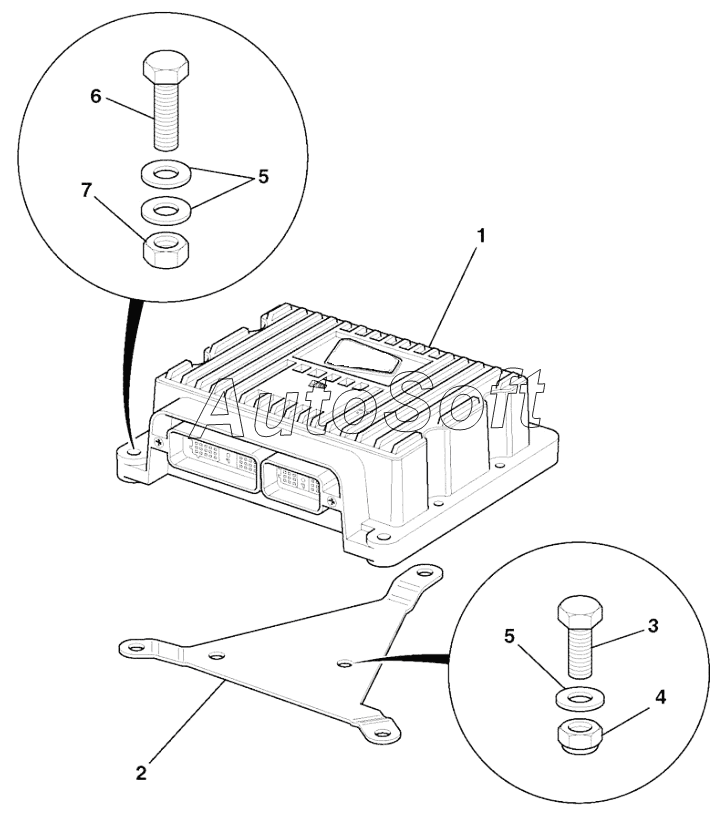 6
5
7
1
AutoSoft
3
5
4
2