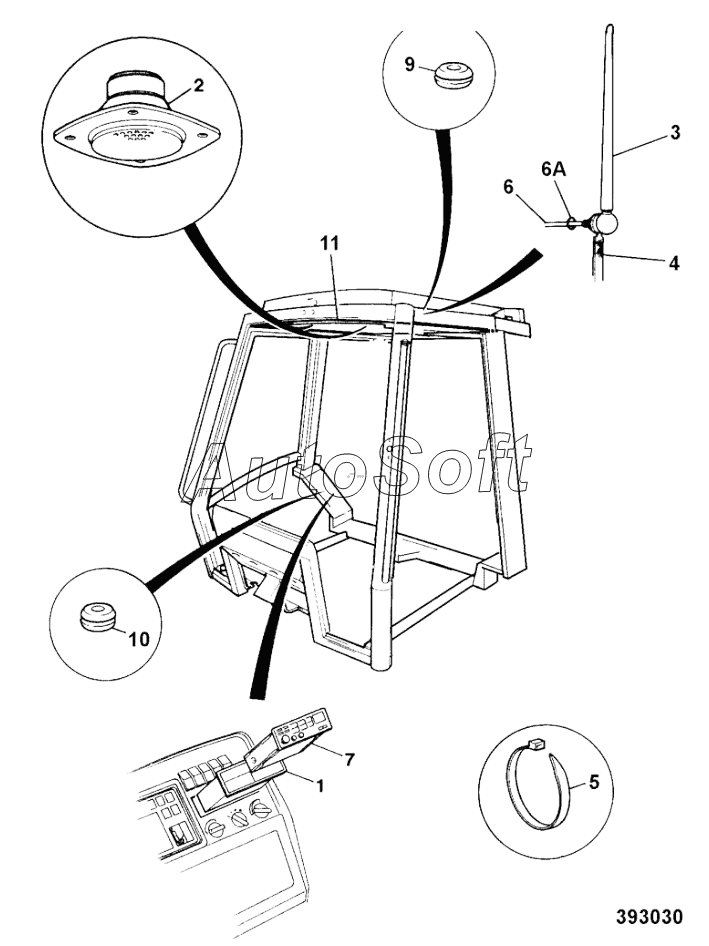 2
9
3
6A
6
4
11
AutoSoft
10
7
1
5
393030